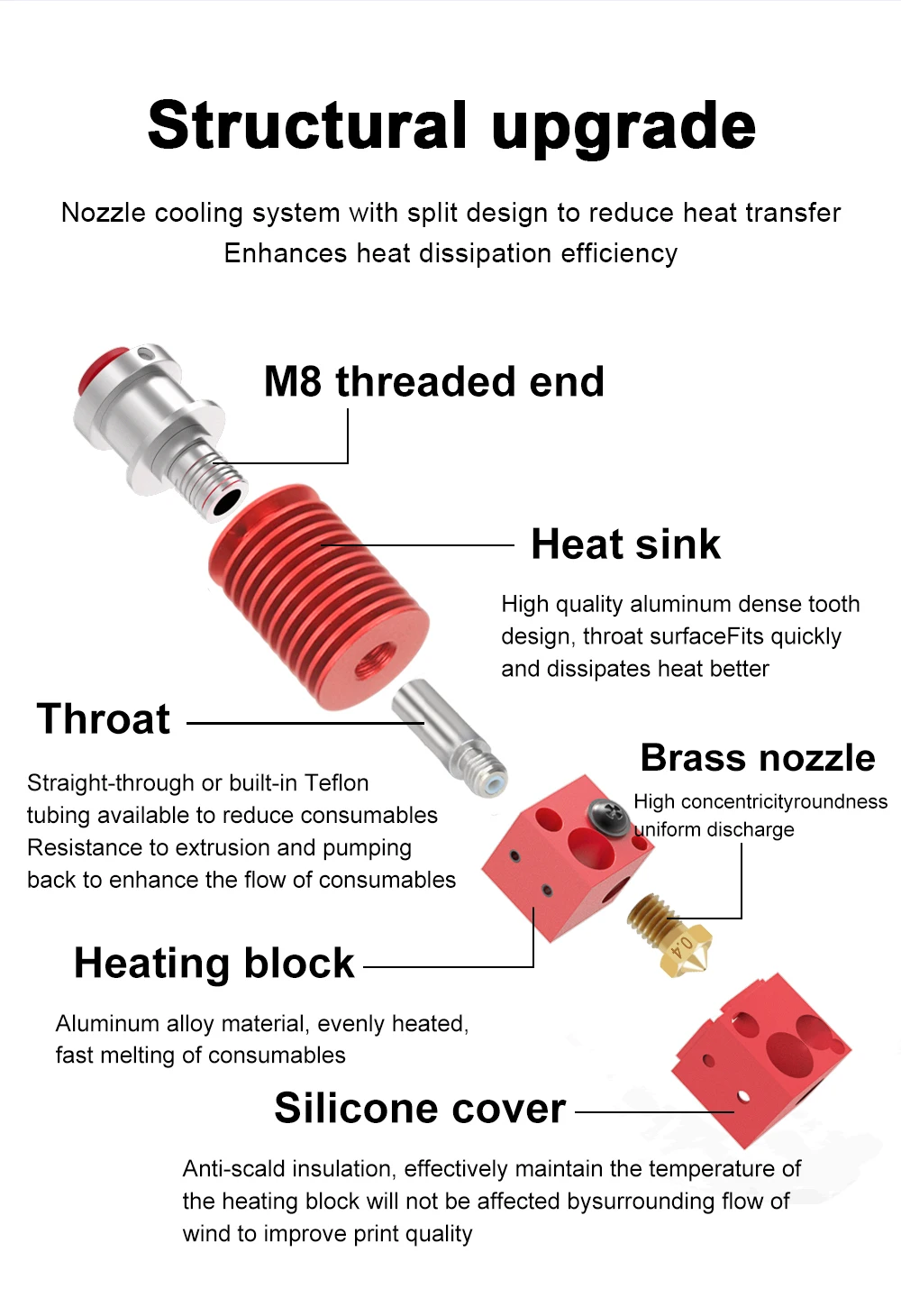 Structural upgrade

Nozzle cooling system with split design to reduce heat transfer
Enhances heat dissipation efficiency

M8 threaded end

Heat sink

High quality aluminum dense tooth design, throat surfaceFits quickly and dissipates heat better

Throat

Straight-through or built-in Teflon tubing available to reduce consumables Resistance to extrusion and pumping back to enhance the flow of consumables

Brass nozzle

High concentricityroundness uniform discharge

0.4

Heating block

Aluminum alloy material, evenly heated, fast melting of consumables

Silicone cover

Anti-scald insulation, effectively maintain the temperature of the heating block will not be affected bysurrounding flow of wind to improve print quality