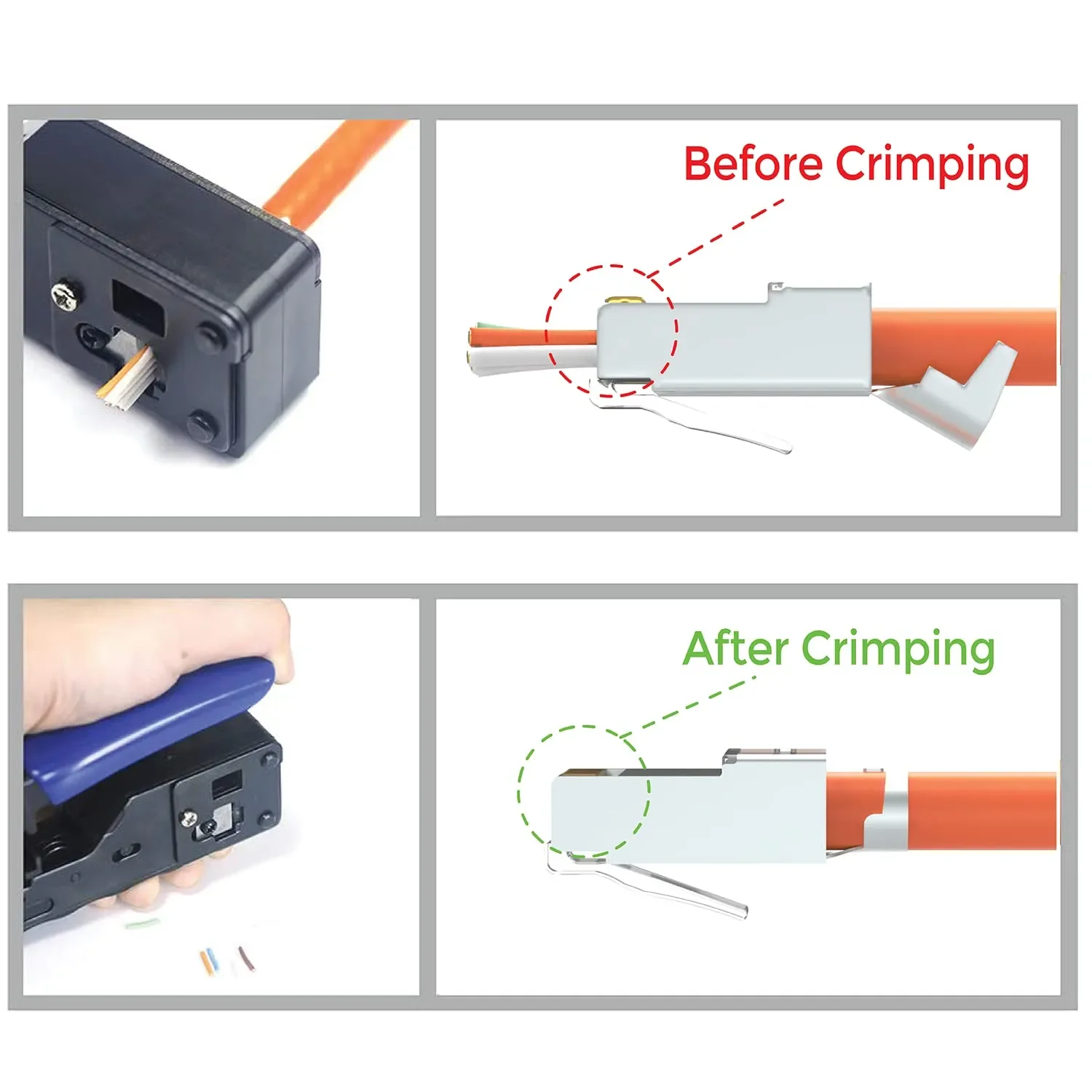 Before Crimping

After Crimping