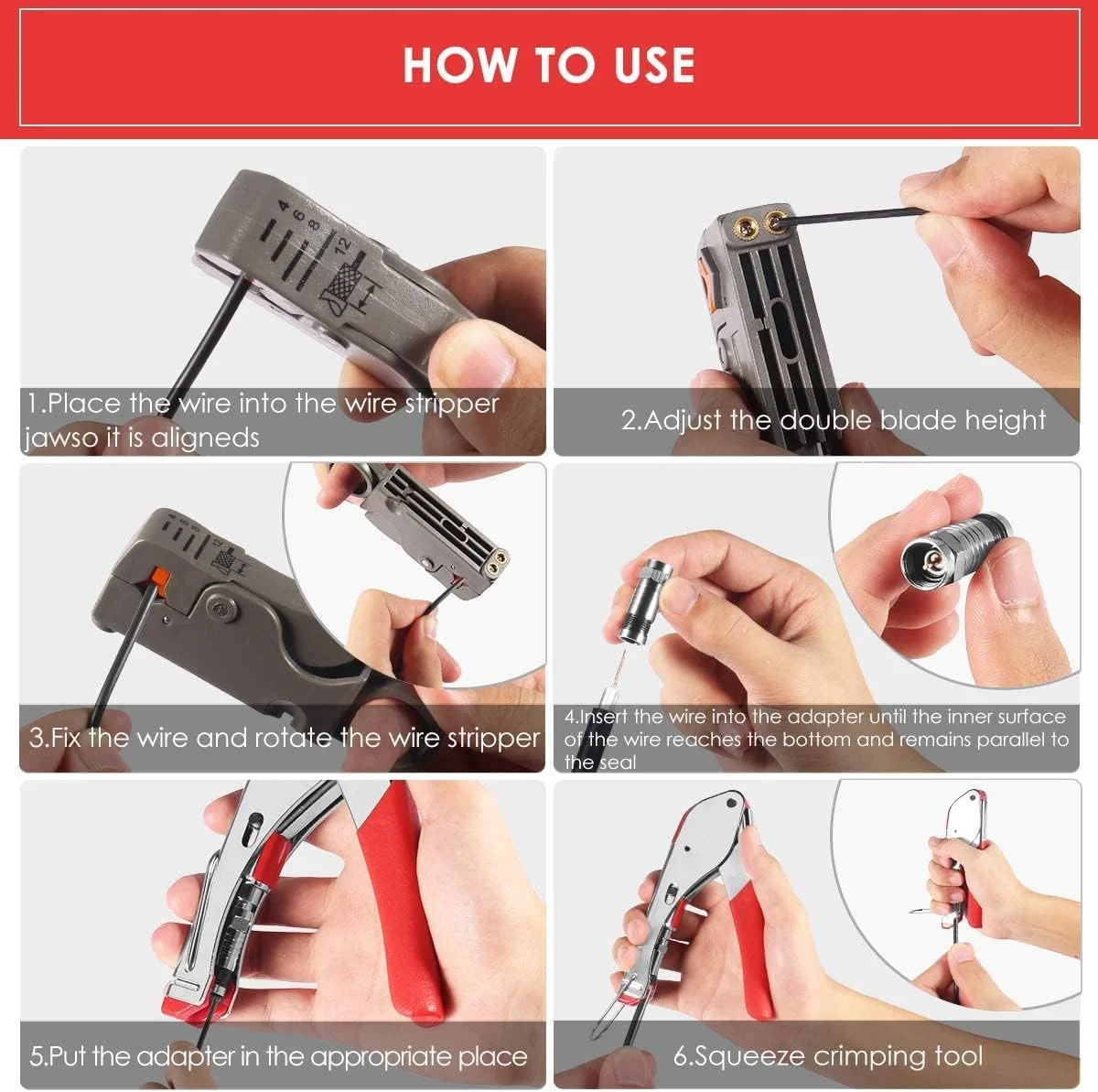 HOW TO USE

4
6
8
12

1.Place the wire into the wire stripper jawso it is aligneds

2.Adjust the double blade height

3.Fix the wire and rotate the wire stripper

4.Insert the wire into the adapter until the inner surface of the wire reaches the bottom and remains parallel to the seal

5.Put the adapter in the appropriate place

6.Squeeze crimping tool