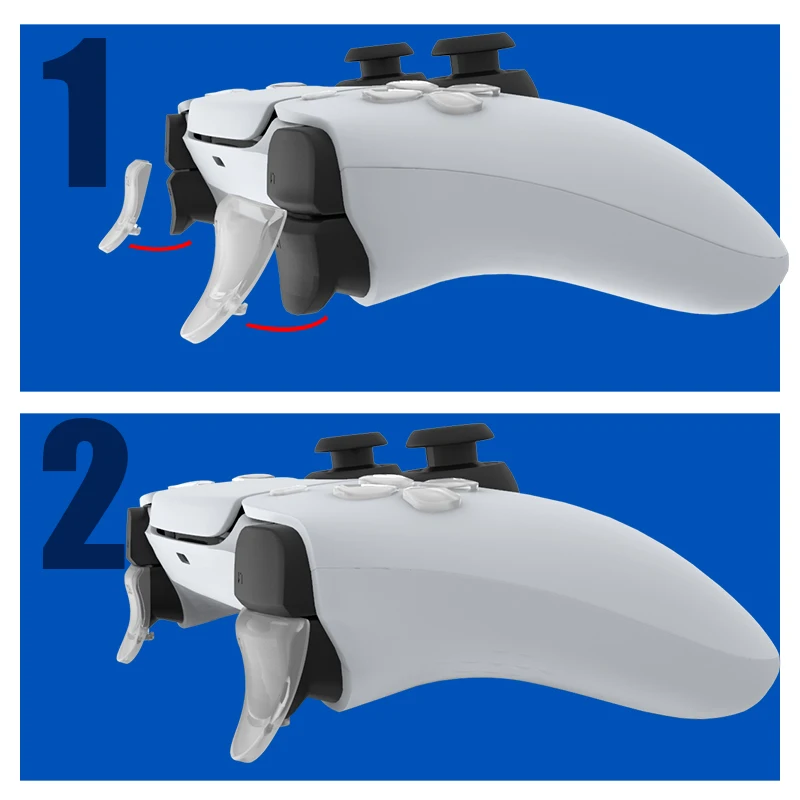 1

2