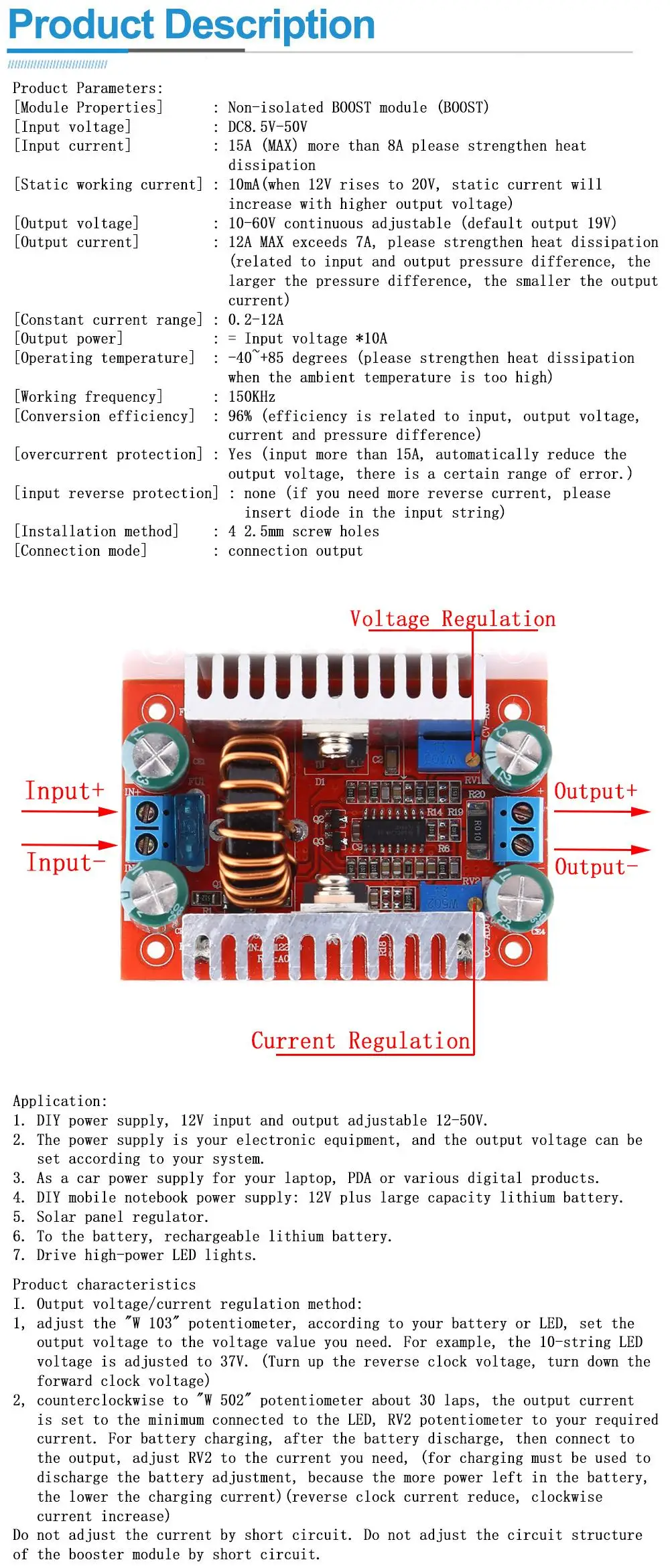 Product Description

Product Parameters:
[Module Properties] : Non-isolated BOOST module (BOOST)
[Input voltage] : DC8.5V-50V
[Input current] : 15A (MAX) more than 8A please strengthen heat dissipation
[Static working current] : 10mA(when 12V rises to 20V, static current will increase with higher output voltage)
[Output voltage] : 10-60V continuous adjustable (default output 19V)
[Output current] : 12A MAX exceeds 7A, please strengthen heat dissipation (related to input and output pressure difference, the larger the pressure difference, the smaller the output current)
[Constant current range] : 0.2-12A
[Output power] : = Input voltage *10A
[Operating temperature] : -40~+85 degrees (please strengthen heat dissipation when the ambient temperature is too high)
[Working frequency] : 150KHz
[Conversion efficiency] : 96% (efficiency is related to input, output voltage, current and pressure difference)
[overcurrent protection] : Yes (input more than 15A, automatically reduce the output voltage, there is a certain range of error.)
[input reverse protection] : none (if you need more reverse current, please insert diode in the input string)
[Installation method] : 4 2.5mm screw holes
[Connection mode] : connection output

Voltage Regulation
Input+
Input-
Output+
Output-
Current Regulation

Application:
1. DIY power supply, 12V input and output adjustable 12-50V.
2. The power supply is your electronic equipment, and the output voltage can be set according to your system.
3. As a car power supply for your laptop, PDA or various digital products.
4. DIY mobile notebook power supply: 12V plus large capacity lithium battery.
5. Solar panel regulator.
6. To the battery, rechargeable lithium battery.
7. Drive high-power LED lights.

Product characteristics
I. Output voltage/current regulation method:
1, adjust the "W 103" potentiometer, according to your battery or LED, set the output voltage to the voltage value you need. For example, the 10-string LED voltage is adjusted to 37V. (Turn up the reverse clock voltage, turn down the forward clock voltage)
2, counterclockwise to "W 502" potentiometer about 30 laps, the output current is set to the minimum connected to the LED, RV2 potentiometer to your required current. For battery charging, after the battery discharge, then connect to the output, adjust RV2 to the current you need, (for charging must be used to discharge the battery adjustment, because the more power left in the battery, the lower the charging current)(reverse clock current reduce, clockwise current increase)
Do not adjust the current by short circuit. Do not adjust the circuit structure of the booster module by short circuit.