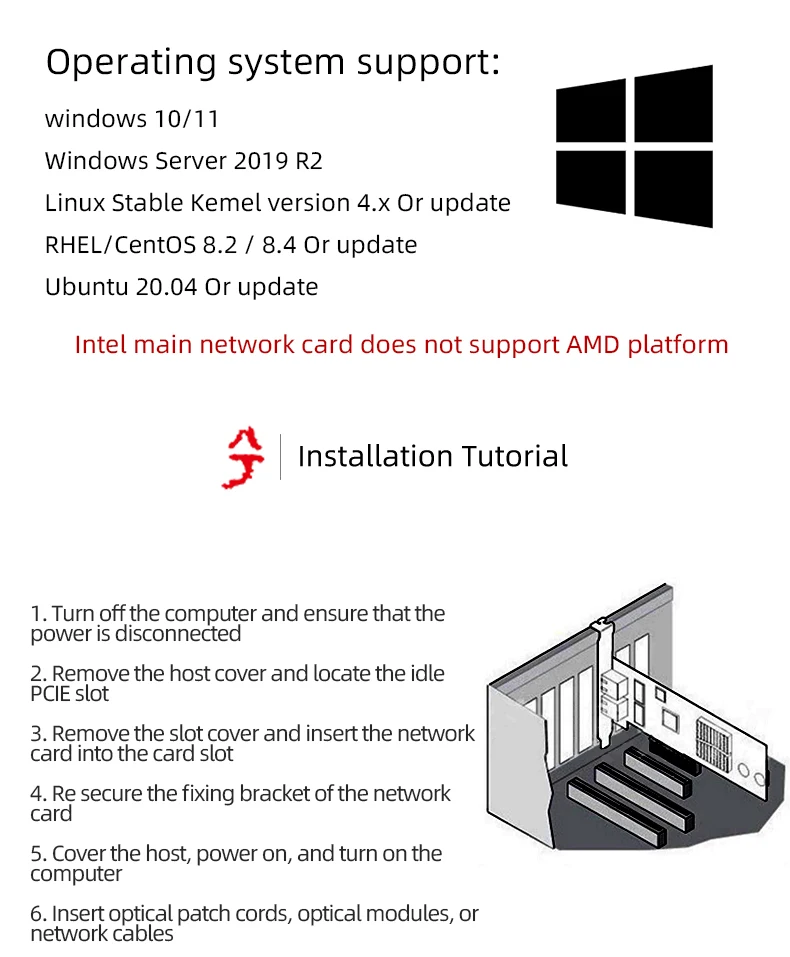 Operating system support:

windows 10/11

Windows Server 2019 R2

Linux Stable Kemel version 4.x Or update

RHEL/CentOS 8.2 / 8.4 Or update

Ubuntu 20.04 Or update

Intel main network card does not support AMD platform

Installation Tutorial

1. Turn off the computer and ensure that the power is disconnected

2. Remove the host cover and locate the idle PCIE slot

3. Remove the slot cover and insert the network card into the card slot

4. Re secure the fixing bracket of the network card

5. Cover the host, power on, and turn on the computer

6. Insert optical patch cords, optical modules, or network cables