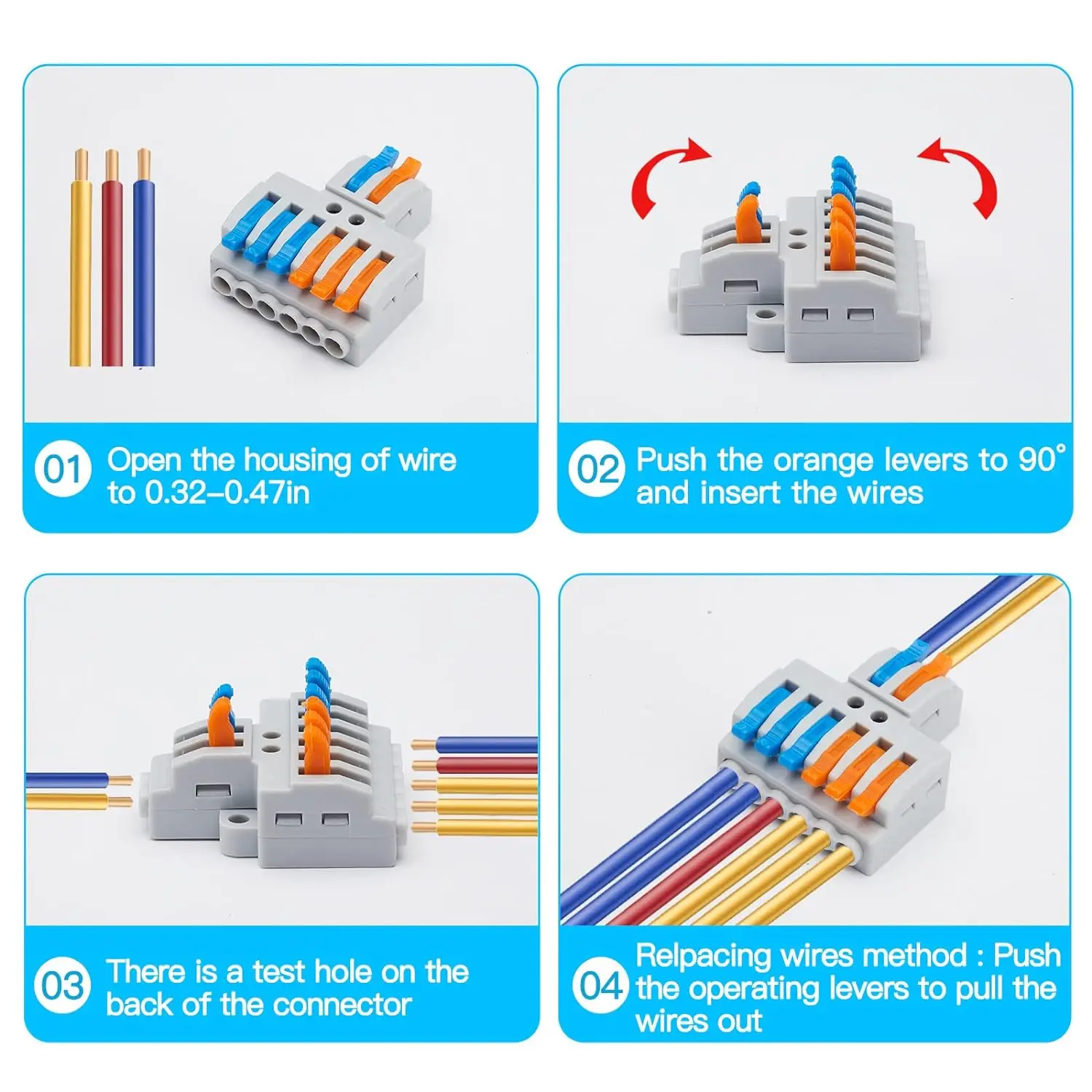 01 Open the housing of wire to 0.32–0.47in

02 Push the orange levers to 90° and insert the wires

03 There is a test hole on the back of the connector

04 Relpacing wires method : Push the operating levers to pull the wires out