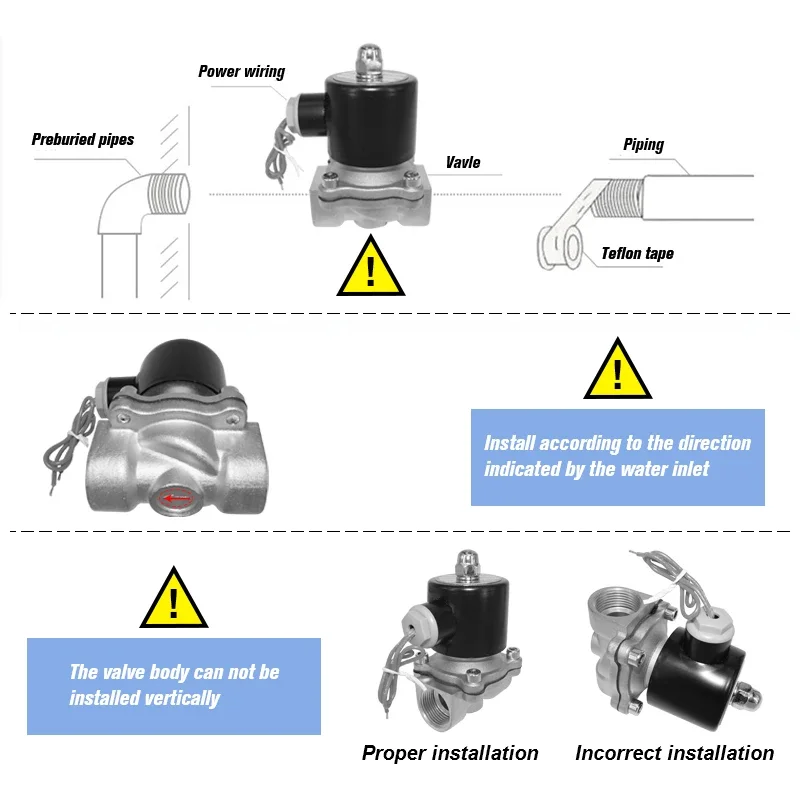 Power wiring

Preburied pipes

Vavle

Piping

Teflon tape

!

!

Install according to the direction indicated by the water inlet

!

The valve body can not be installed vertically

Proper installation

Incorrect installation