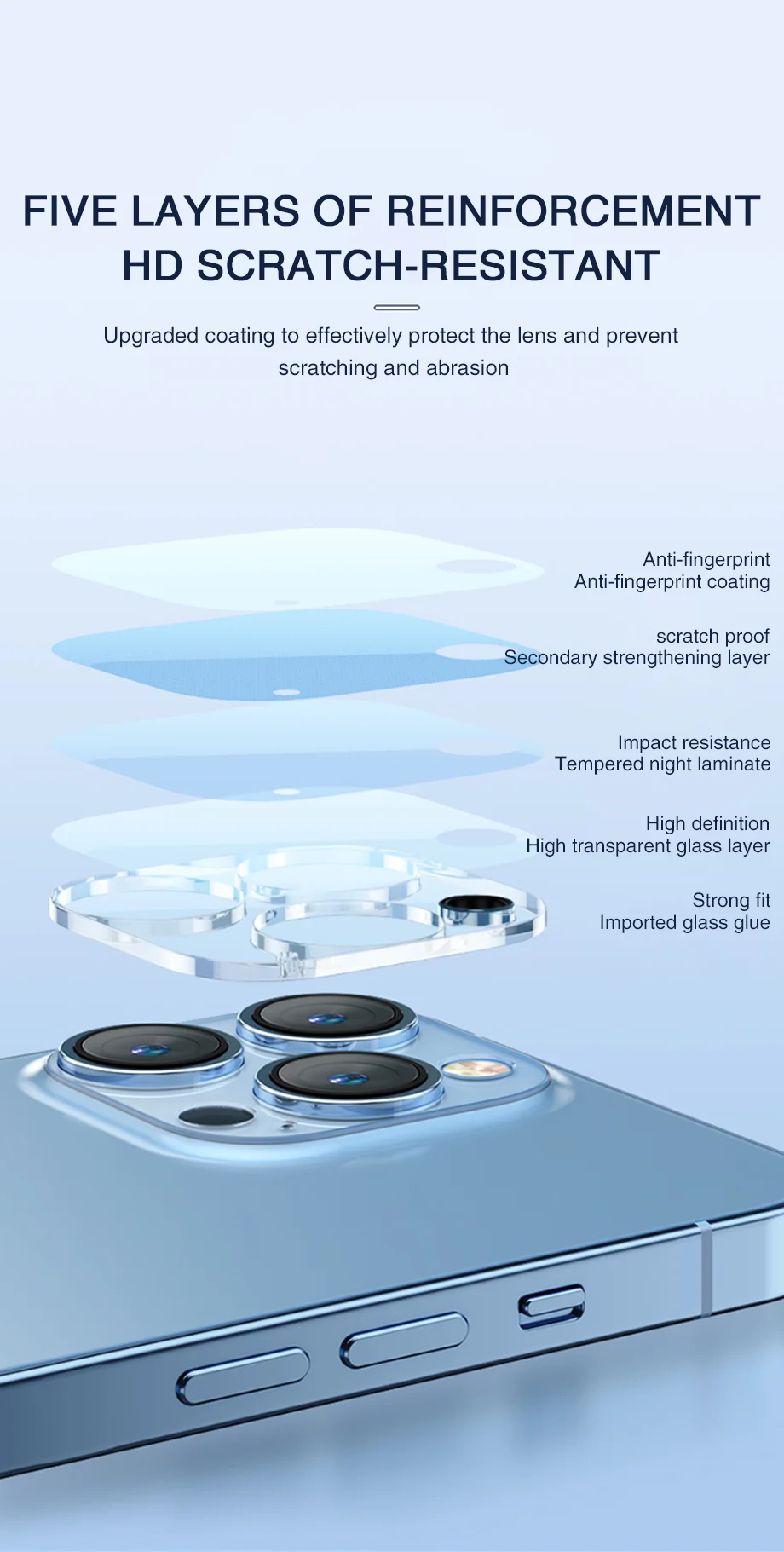 FIVE LAYERS OF REINFORCEMENT
HD SCRATCH-RESISTANT

Upgraded coating to effectively protect the lens and prevent scratching and abrasion

Anti-fingerprint
Anti-fingerprint coating

scratch proof
Secondary strengthening layer

Impact resistance
Tempered night laminate

High definition
High transparent glass layer

Strong fit
Imported glass glue