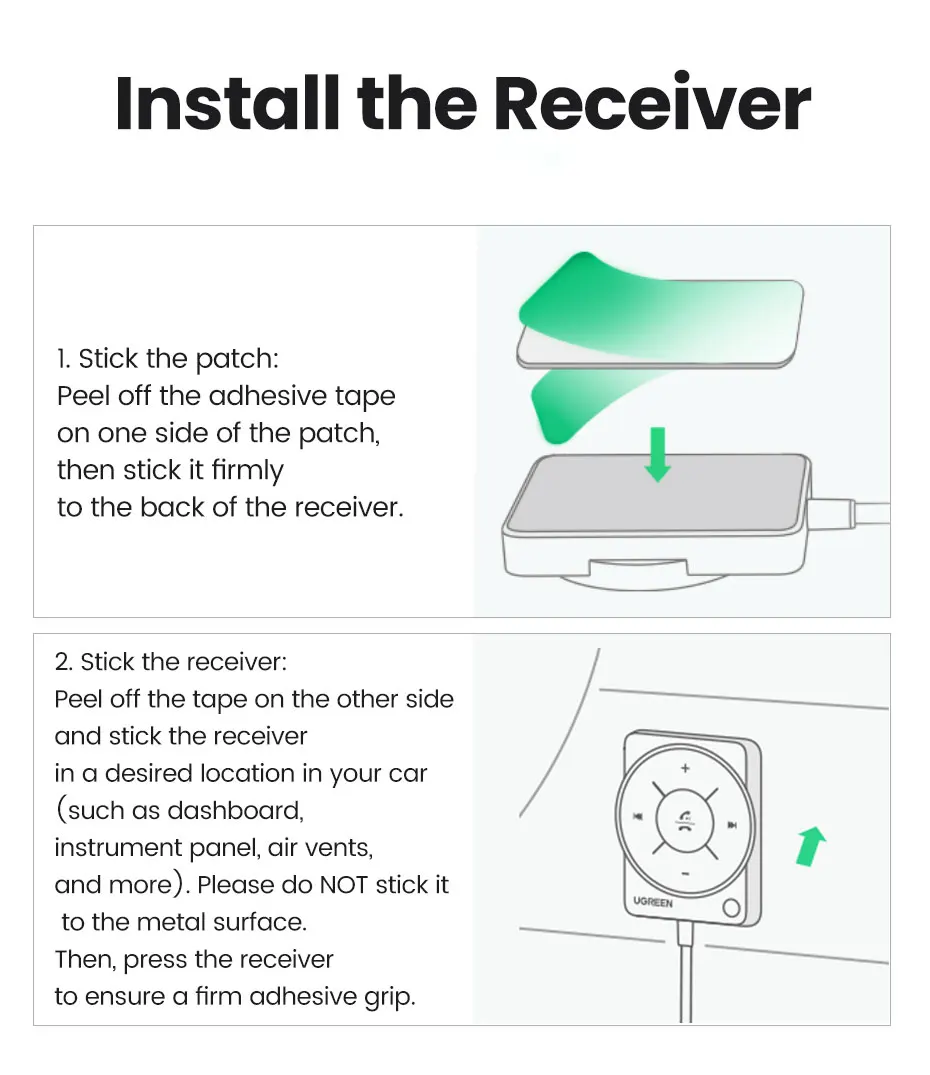 Install the Receiver

1. Stick the patch:
Peel off the adhesive tape on one side of the patch, then stick it firmly to the back of the receiver.

2. Stick the receiver:
Peel off the tape on the other side and stick the receiver in a desired location in your car (such as dashboard, instrument panel, air vents, and more). Please do NOT stick it to the metal surface.
Then, press the receiver to ensure a firm adhesive grip.

+
−
UGREEN