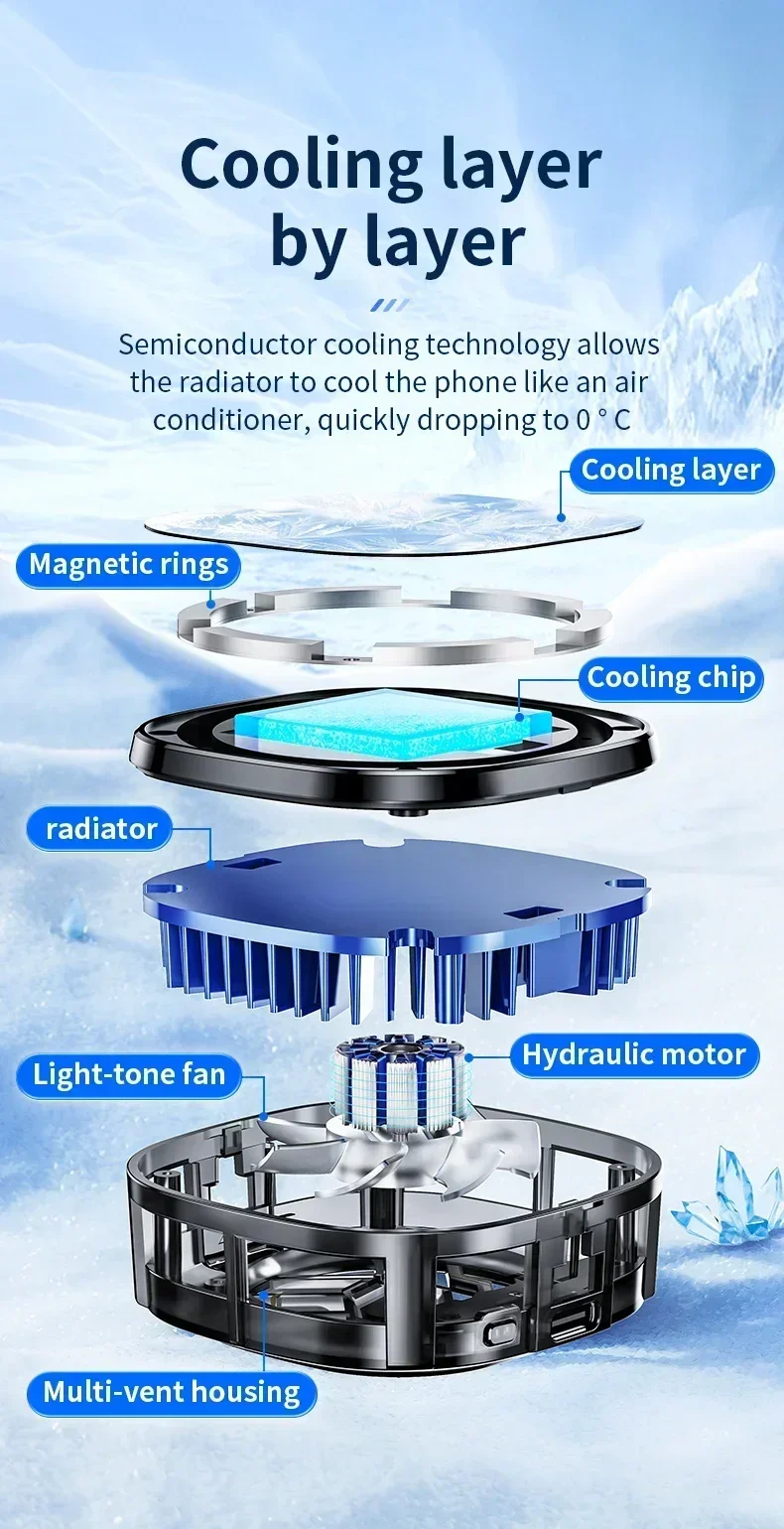 Cooling layer by layer

Semiconductor cooling technology allows the radiator to cool the phone like an air conditioner, quickly dropping to 0 ° C

Cooling layer

Magnetic rings

Cooling chip

radiator

Hydraulic motor

Light-tone fan

Multi-vent housing