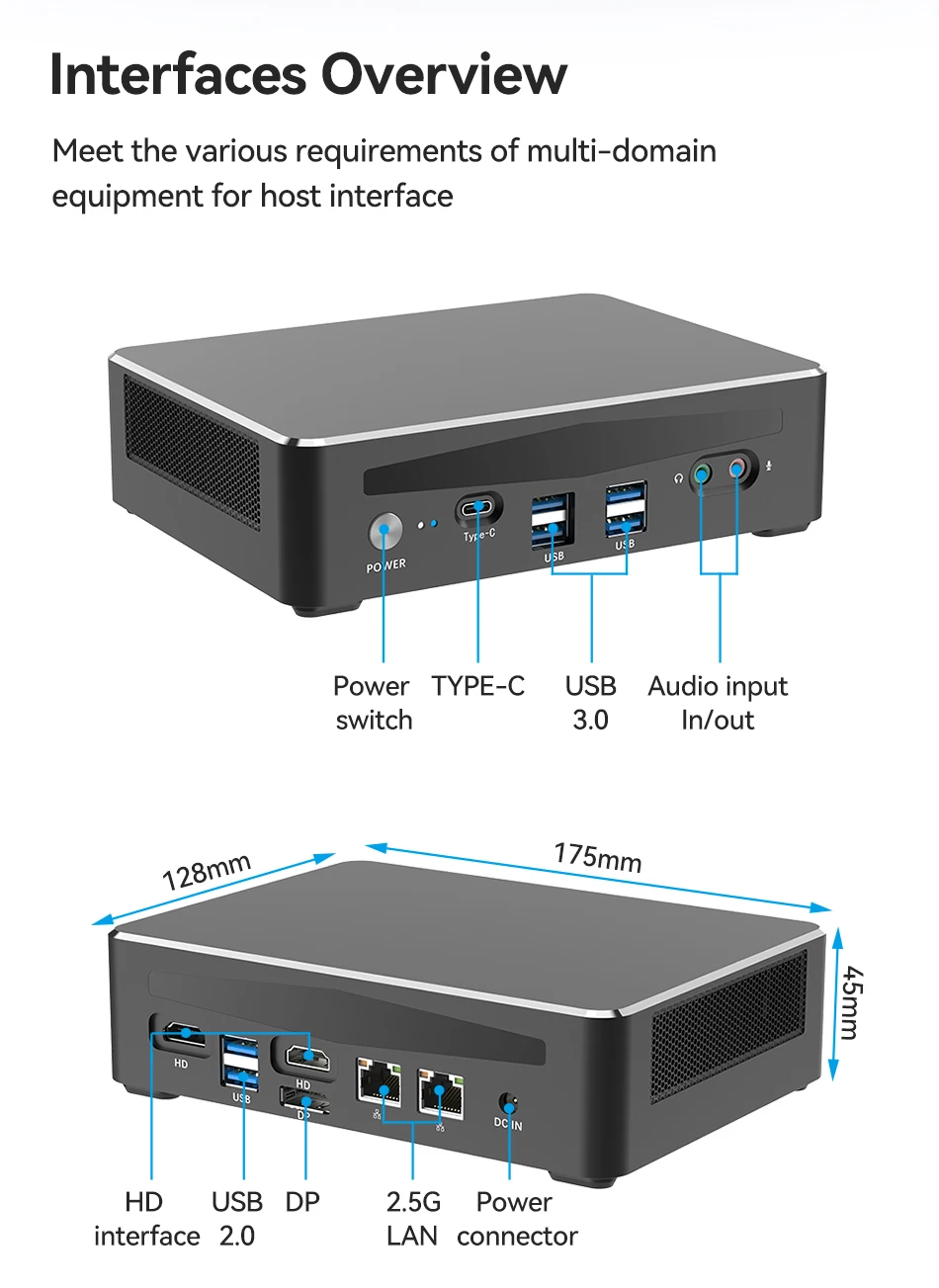 Interfaces Overview

Meet the various requirements of multi-domain equipment for host interface

POWER
Type-C
USB
USB

Power switch
TYPE-C
USB 3.0
Audio input In/out

128mm
175mm
45mm

HD
USB
HD
DP
DC IN

HD interface
USB 2.0
DP
2.5G LAN
Power connector