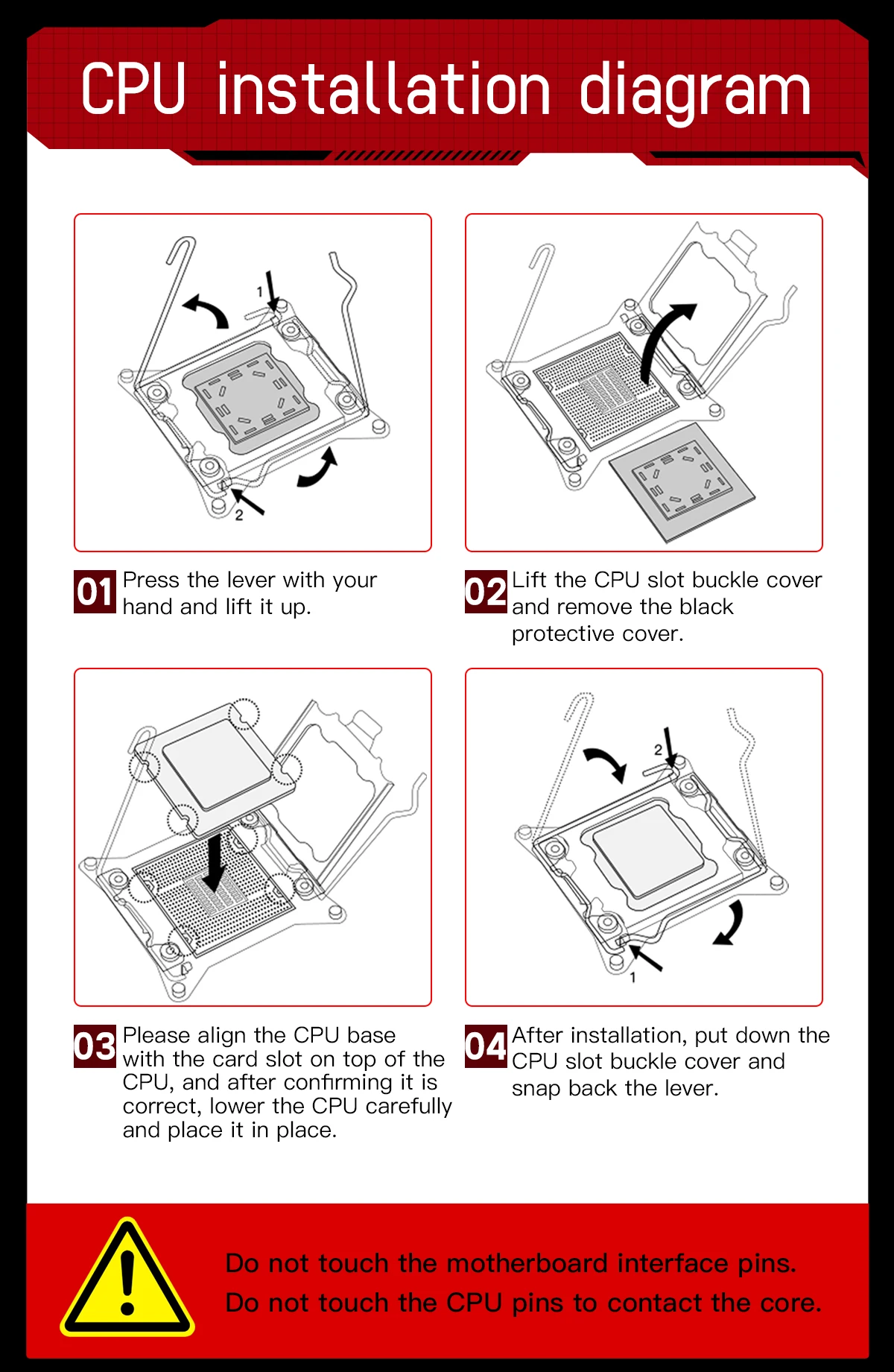 CPU installation diagram

1

2

01 Press the lever with your hand and lift it up.

02 Lift the CPU slot buckle cover and remove the black protective cover.

2

1

03 Please align the CPU base with the card slot on top of the CPU, and after confirming it is correct, lower the CPU carefully and place it in place.

04 After installation, put down the CPU slot buckle cover and snap back the lever.

Do not touch the motherboard interface pins.
Do not touch the CPU pins to contact the core.