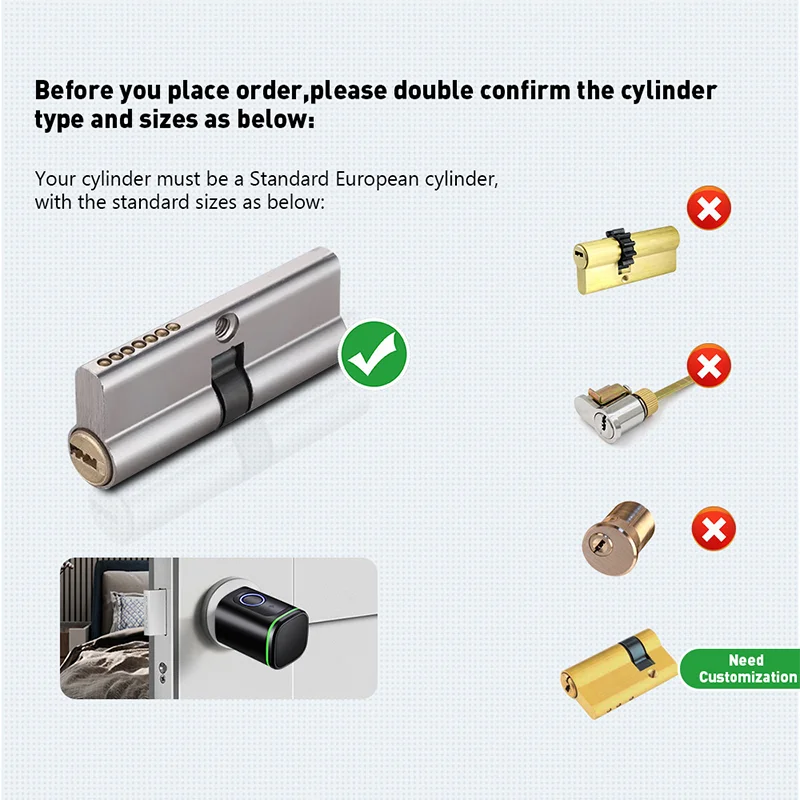 Before you place order,please double confirm the cylinder type and sizes as below:

Your cylinder must be a Standard European cylinder, with the standard sizes as below:

Need Customization