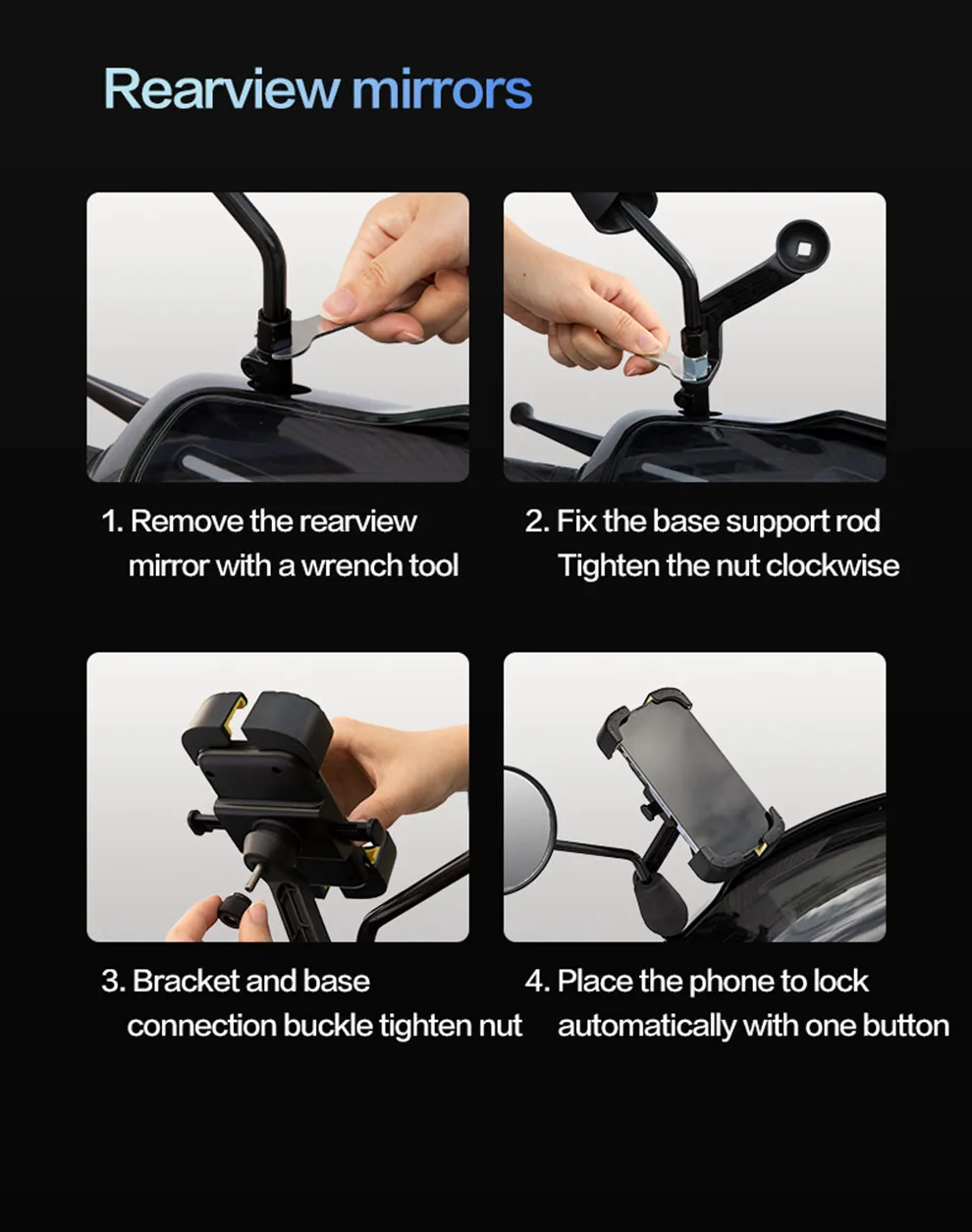 Rearview mirrors

1. Remove the rearview mirror with a wrench tool

2. Fix the base support rod Tighten the nut clockwise

3. Bracket and base connection buckle tighten nut

4. Place the phone to lock automatically with one button