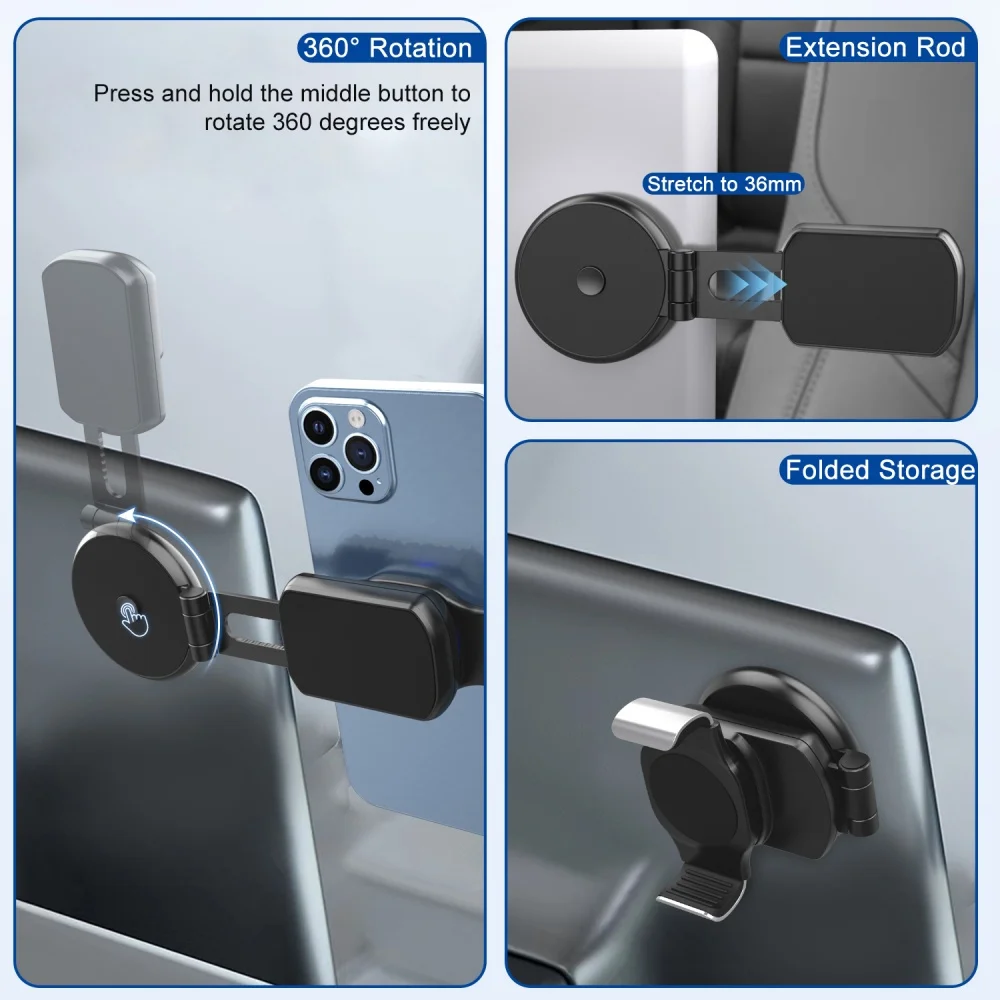 360° Rotation

Press and hold the middle button to rotate 360 degrees freely

Extension Rod

Stretch to 36mm

Folded Storage