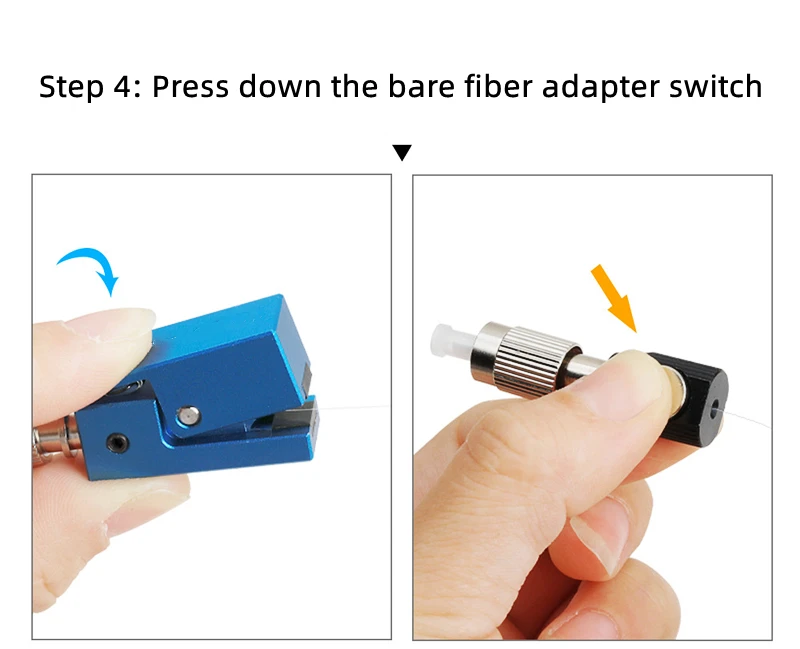 Step 4: Press down the bare fiber adapter switch