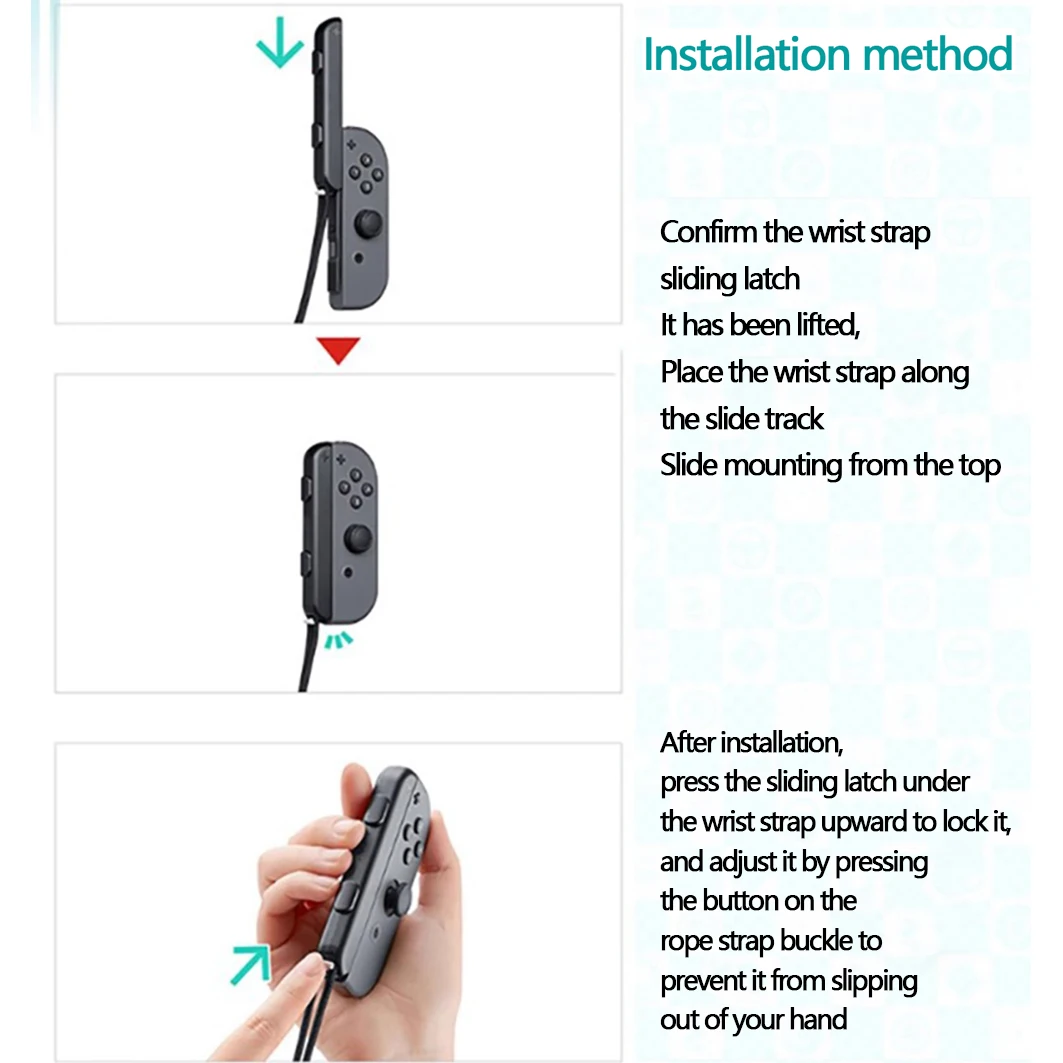 Installation method

Confirm the wrist strap sliding latch
It has been lifted,
Place the wrist strap along the slide track
Slide mounting from the top

After installation, press the sliding latch under the wrist strap upward to lock it, and adjust it by pressing the button on the rope strap buckle to prevent it from slipping out of your hand