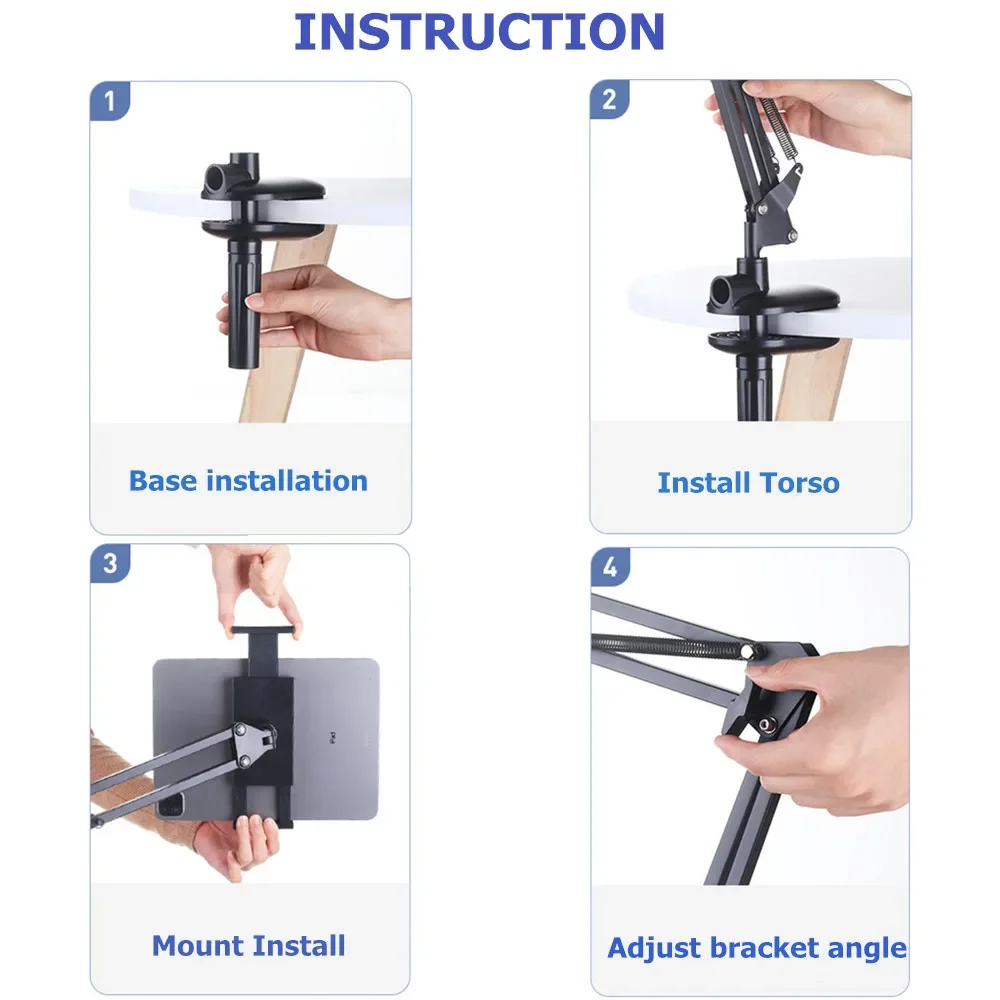 INSTRUCTION

1

Base installation

2

Install Torso

3

iPad

Mount Install

4

Adjust bracket angle