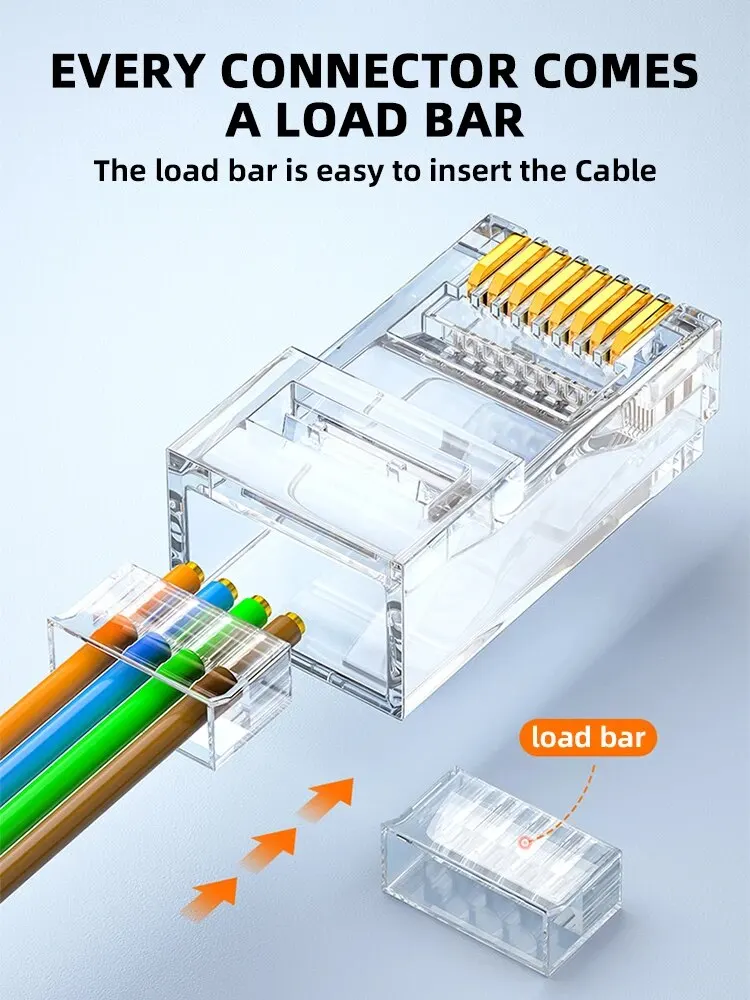 EVERY CONNECTOR COMES A LOAD BAR

The load bar is easy to insert the Cable

load bar