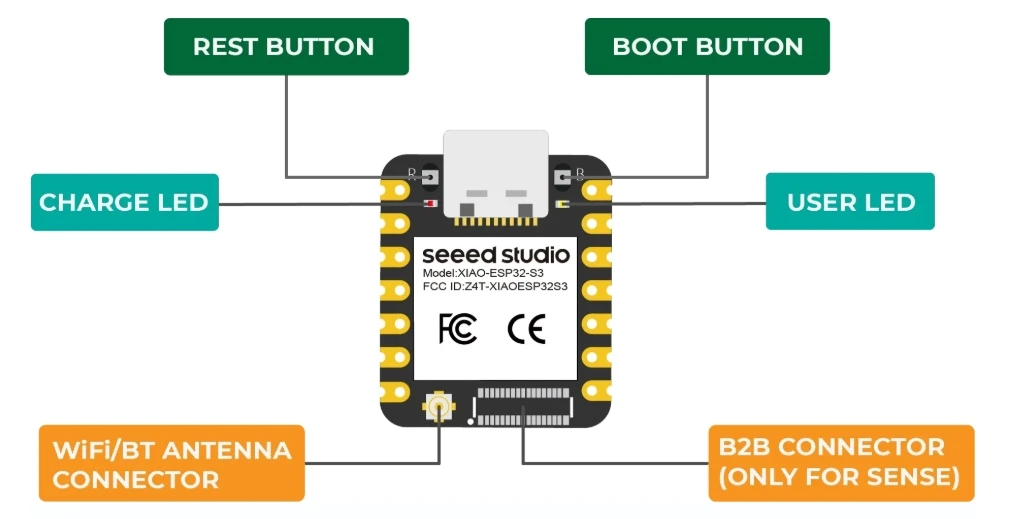 REST BUTTON

BOOT BUTTON

CHARGE LED

USER LED

R

B

seeed studio
Model:XIAO-ESP32-S3
FCC ID:Z4T-XIAOESP32S3

FC CE

WiFi/BT ANTENNA CONNECTOR

B2B CONNECTOR (ONLY FOR SENSE)