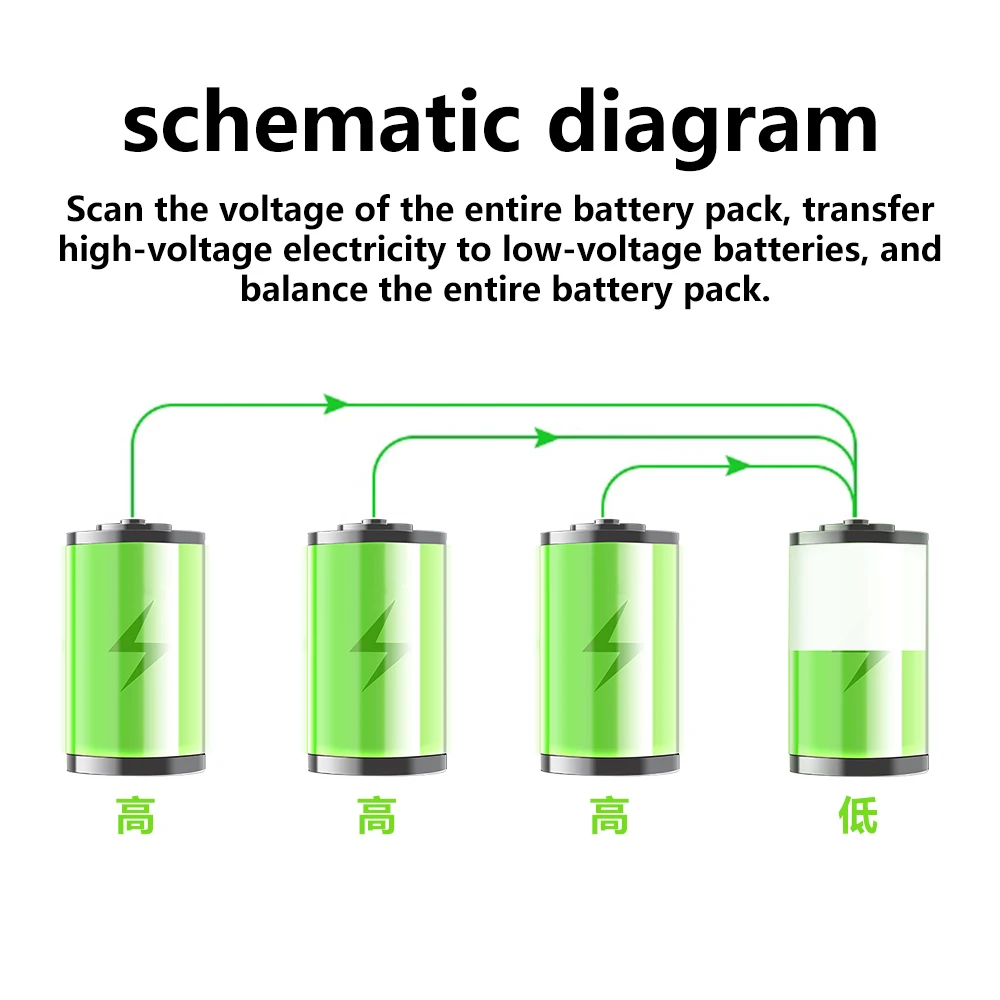 schematic diagram

Scan the voltage of the entire battery pack, transfer high-voltage electricity to low-voltage batteries, and balance the entire battery pack.

高 高 高 低