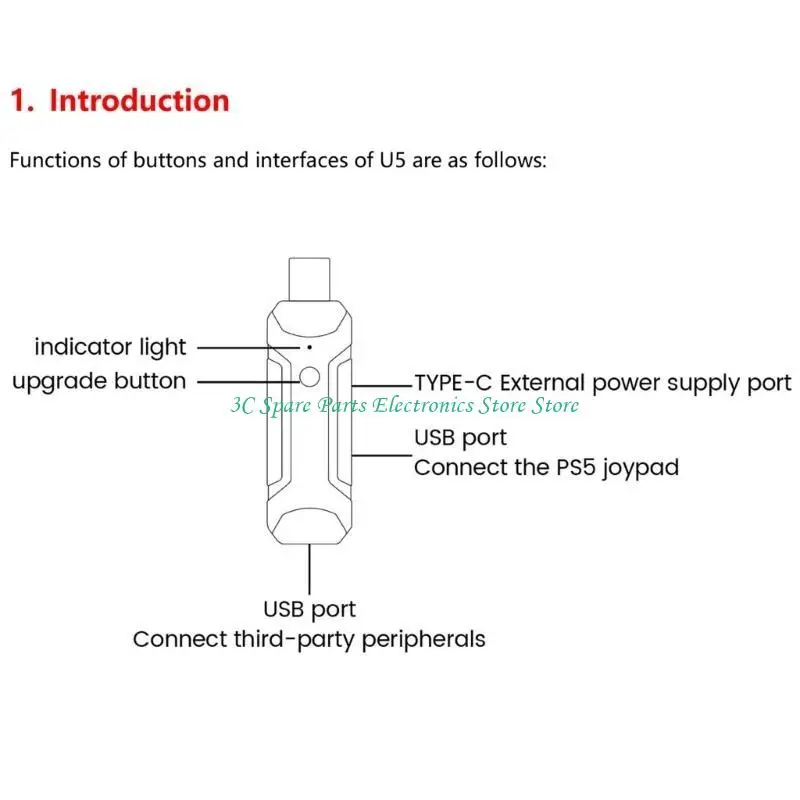 1. Introduction

Functions of buttons and interfaces of U5 are as follows:

indicator light

upgrade button

TYPE-C External power supply port

3C Spare Parts Electronics Store Store

USB port
Connect the PS5 joypad

USB port
Connect third-party peripherals