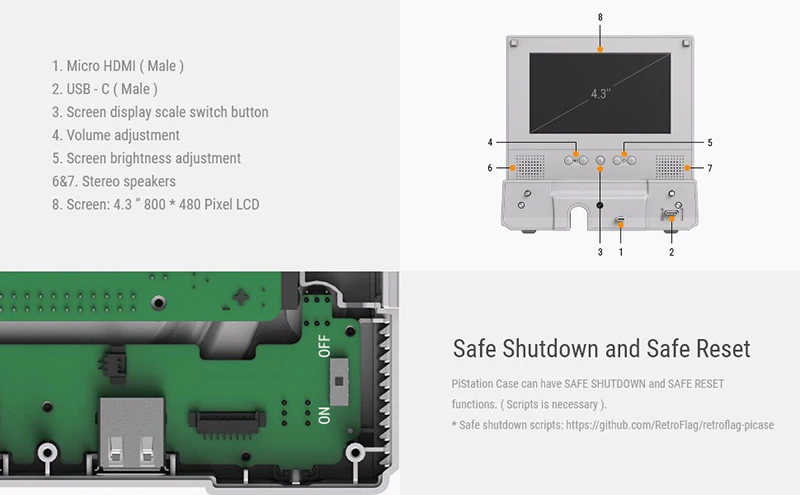 1. Micro HDMI ( Male )
2. USB - C ( Male )
3. Screen display scale switch button
4. Volume adjustment
5. Screen brightness adjustment
6&7. Stereo speakers
8. Screen: 4.3 " 800 * 480 Pixel LCD

8
4.3"
4
5
6
7
3
1
2

OFF
ON

Safe Shutdown and Safe Reset

PiStation Case can have SAFE SHUTDOWN and SAFE RESET functions. ( Scripts is necessary ).
* Safe shutdown scripts: https://github.com/RetroFlag/retroflag-picase