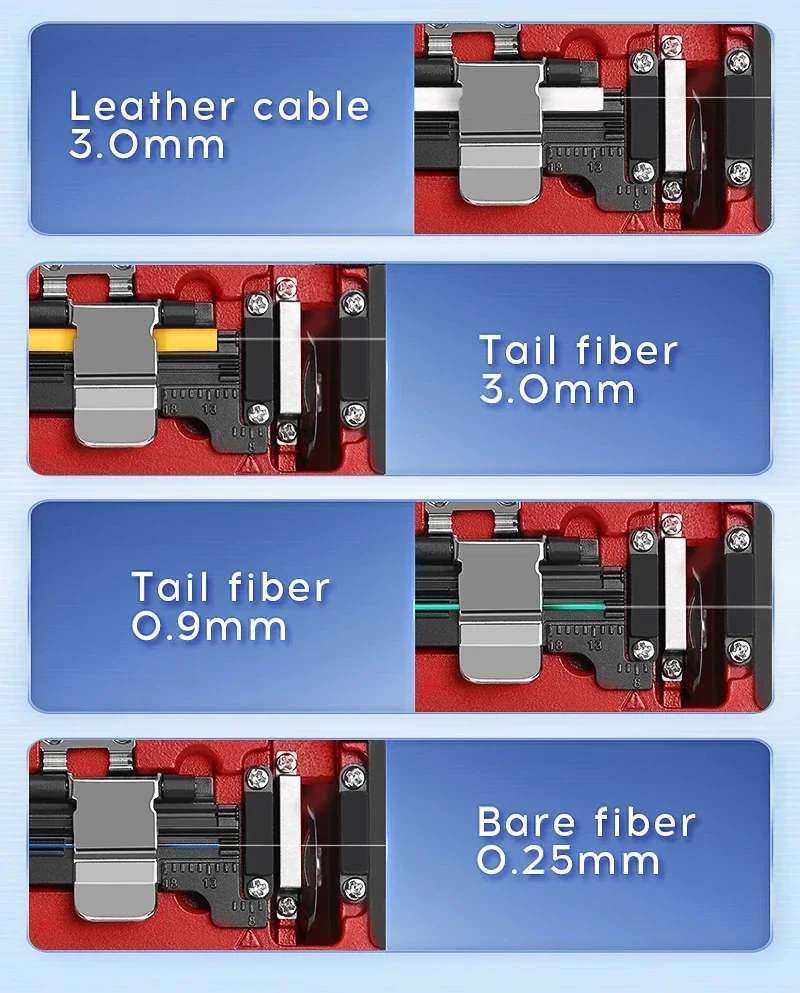 Leather cable
3.0mm

18 13 8

Tail fiber
3.0mm

18 13 8

Tail fiber
0.9mm

18 13 8

Bare fiber
0.25mm

18 13 8