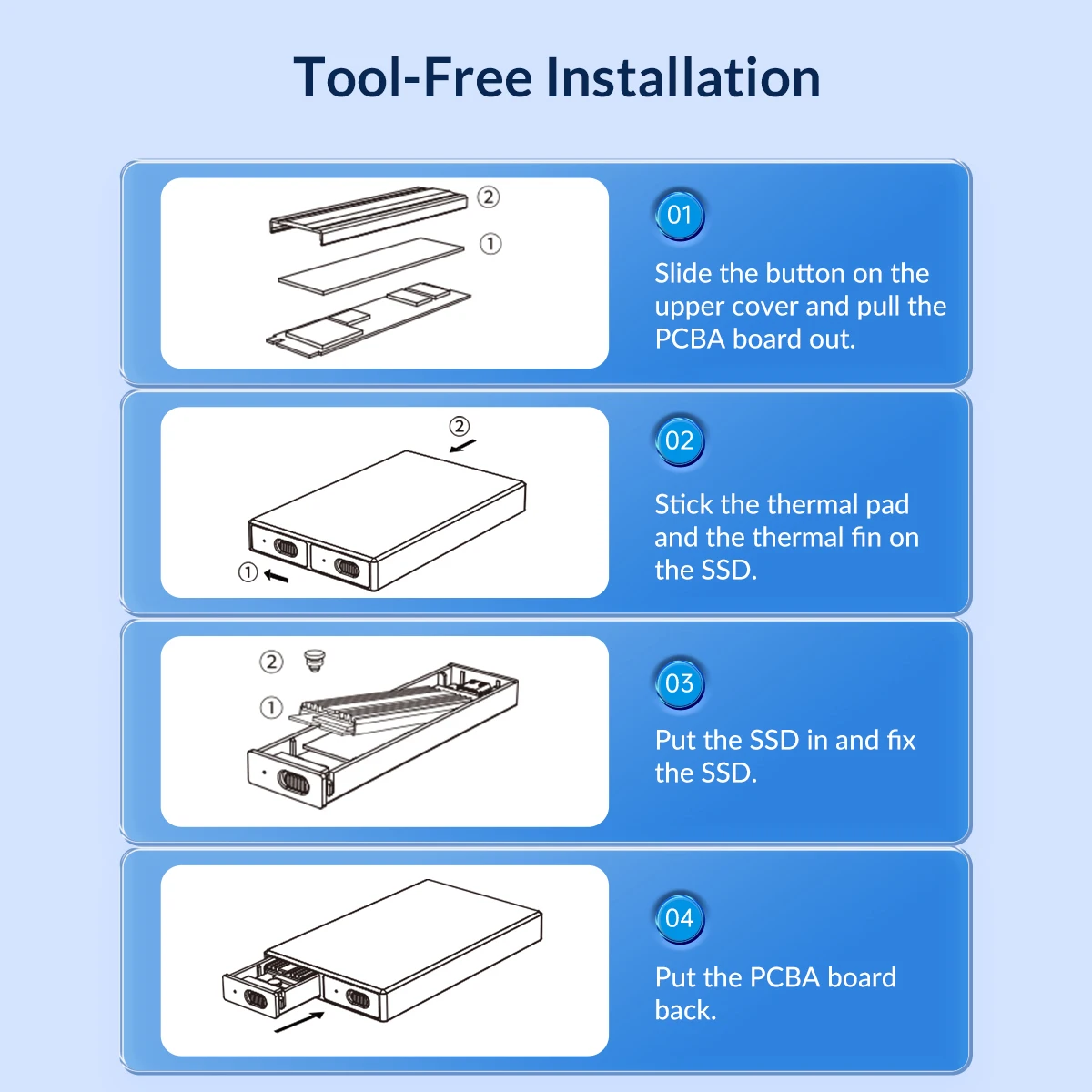 Tool-Free Installation

②
①

01

Slide the button on the upper cover and pull the PCBA board out.

②
①

02

Stick the thermal pad and the thermal fin on the SSD.

②
①

03

Put the SSD in and fix the SSD.

04

Put the PCBA board back.