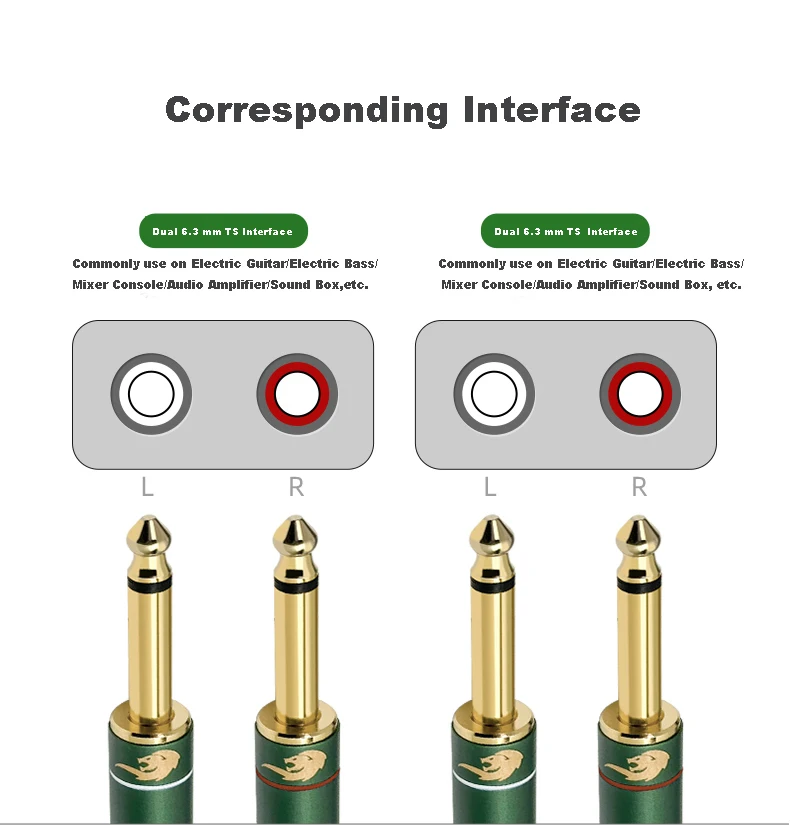 Corresponding Interface

Dual 6.3 mm TS Interface

Commonly use on Electric Guitar/Electric Bass/ Mixer Console/Audio Amplifier/Sound Box,etc.

L R

Dual 6.3 mm TS Interface

Commonly use on Electric Guitar/Electric Bass/ Mixer Console/Audio Amplifier/Sound Box, etc.

L R