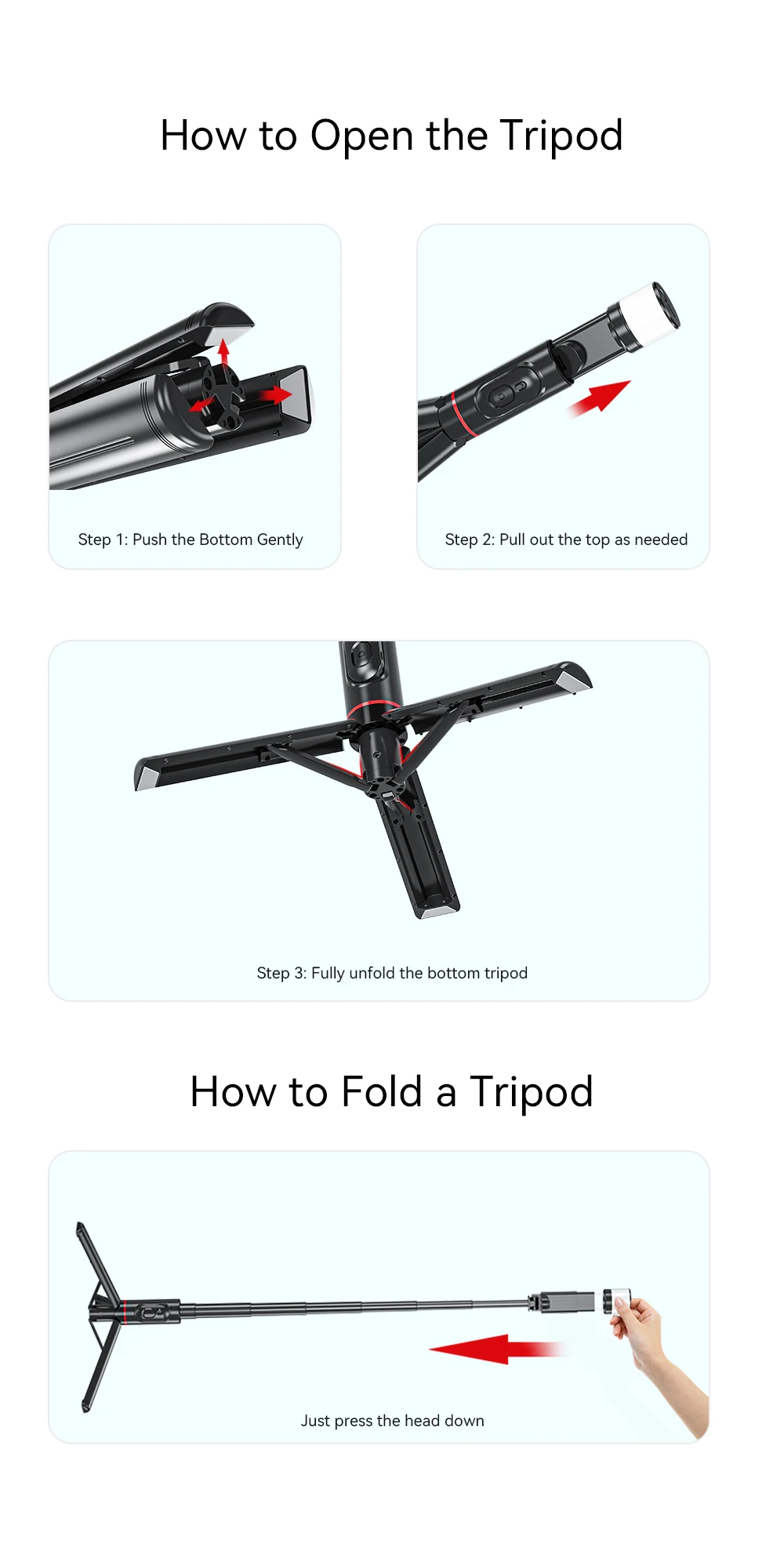 How to Open the Tripod

Step 1: Push the Bottom Gently

Step 2: Pull out the top as needed

Step 3: Fully unfold the bottom tripod

How to Fold a Tripod

Just press the head down