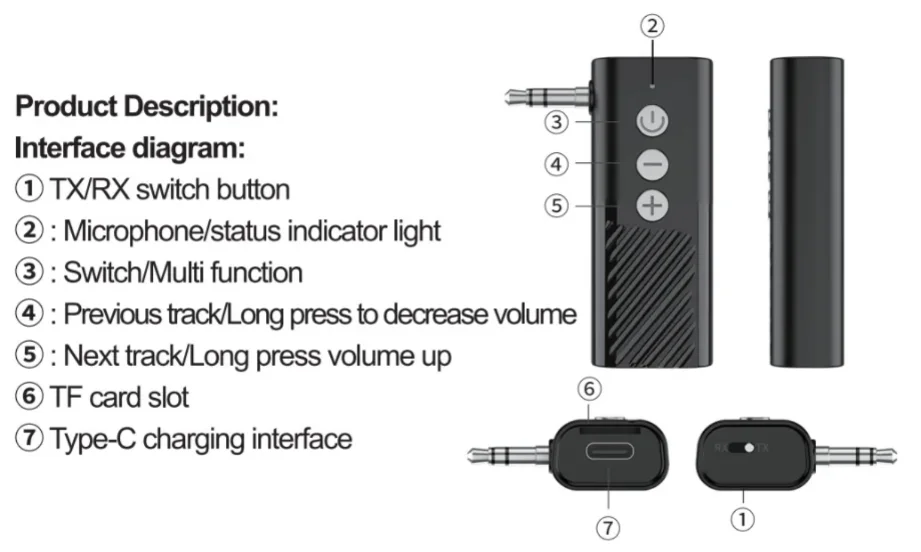 Product Description:
Interface diagram:
① TX/RX switch button
② : Microphone/status indicator light
③ : Switch/Multi function
④ : Previous track/Long press to decrease volume
⑤ : Next track/Long press volume up
⑥ TF card slot
⑦ Type-C charging interface

②
③
④
⑤
⑥
⑦
RX TX
①