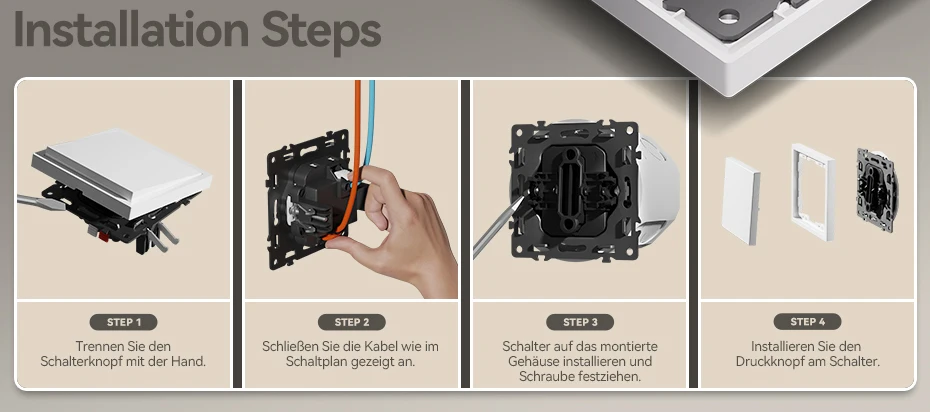 Installation Steps

STEP 1
Trennen Sie den Schalterknopf mit der Hand.

STEP 2
Schließen Sie die Kabel wie im Schaltplan gezeigt an.

STEP 3
Schalter auf das montierte Gehäuse installieren und Schraube festziehen.

STEP 4
Installieren Sie den Druckknopf am Schalter.