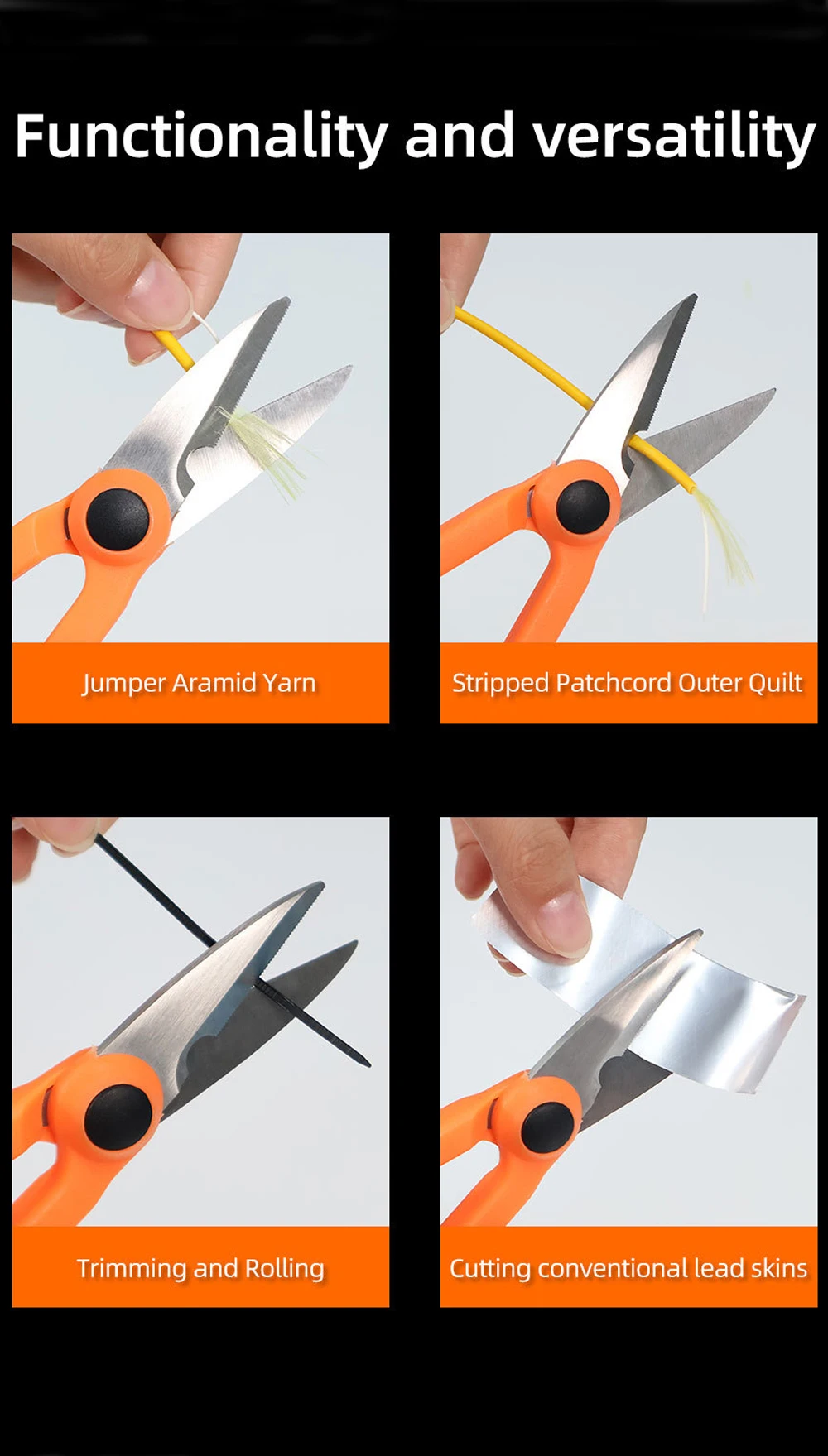 Functionality and versatility

Jumper Aramid Yarn

Stripped Patchcord Outer Quilt

Trimming and Rolling

Cutting conventional lead skins