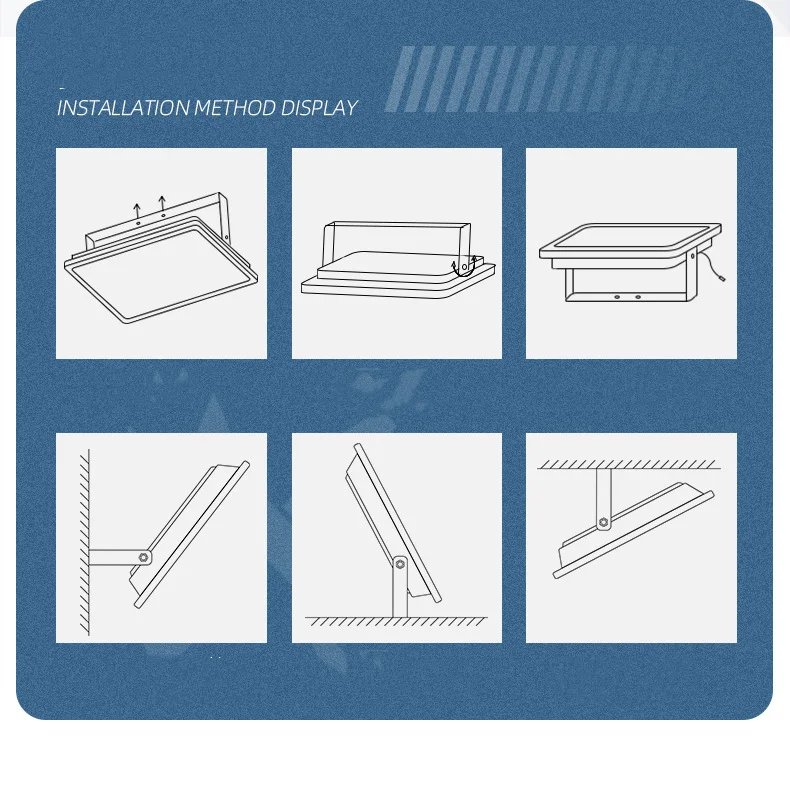 INSTALLATION METHOD DISPLAY