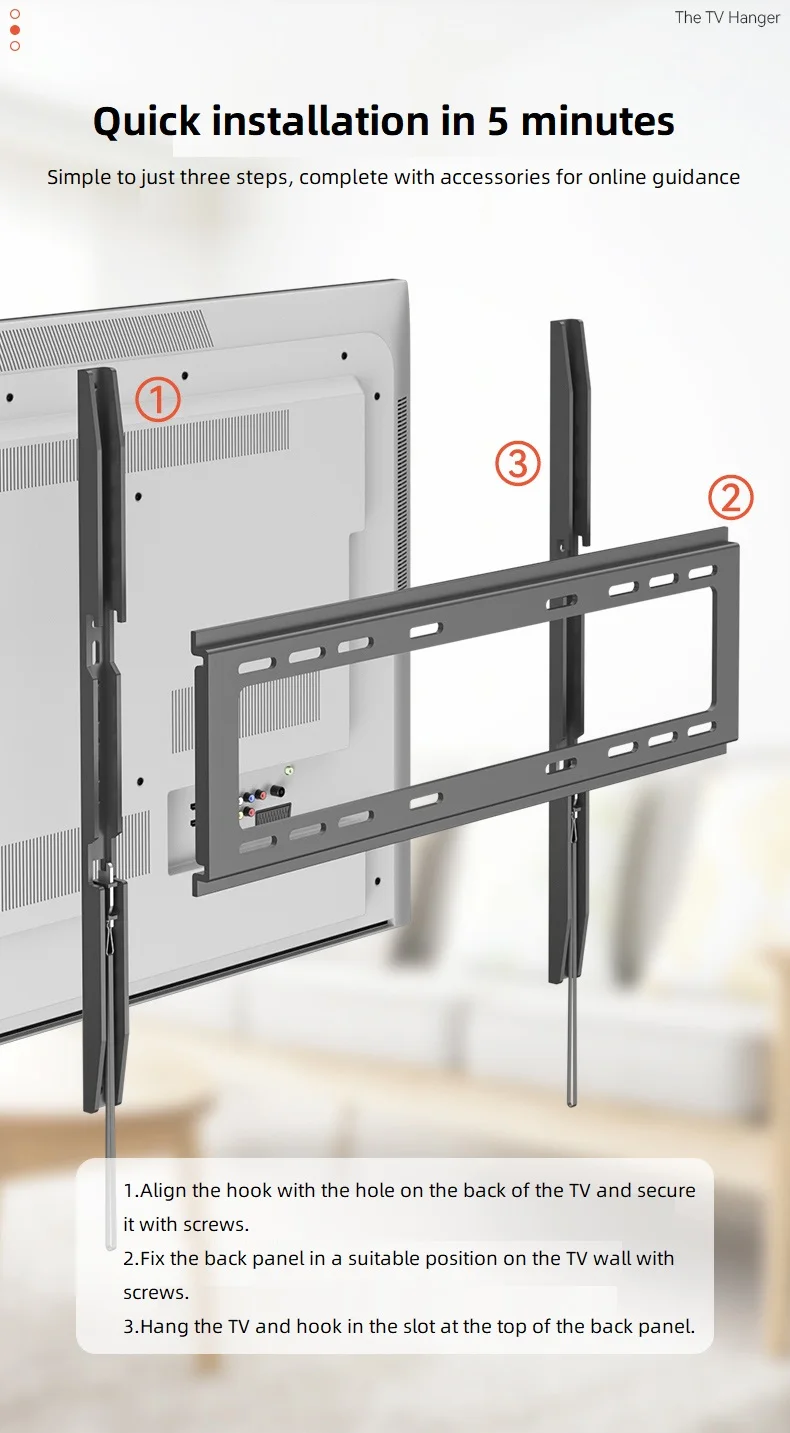 The TV Hanger

Quick installation in 5 minutes

Simple to just three steps, complete with accessories for online guidance

①

③

②

1.Align the hook with the hole on the back of the TV and secure it with screws.
2.Fix the back panel in a suitable position on the TV wall with screws.
3.Hang the TV and hook in the slot at the top of the back panel.