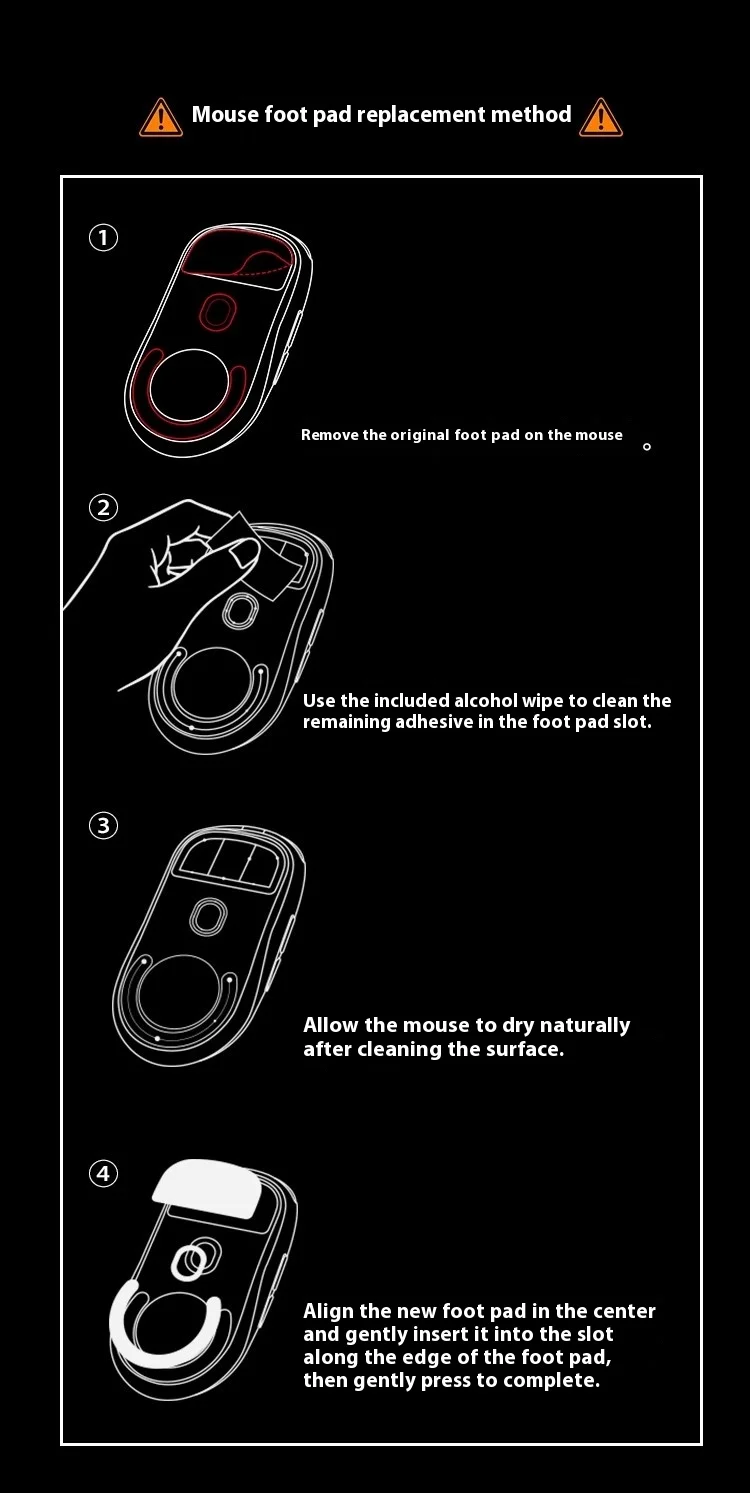 Mouse foot pad replacement method

①

Remove the original foot pad on the mouse 。

②

Use the included alcohol wipe to clean the remaining adhesive in the foot pad slot.

③

Allow the mouse to dry naturally after cleaning the surface.

④

Align the new foot pad in the center and gently insert it into the slot along the edge of the foot pad, then gently press to complete.