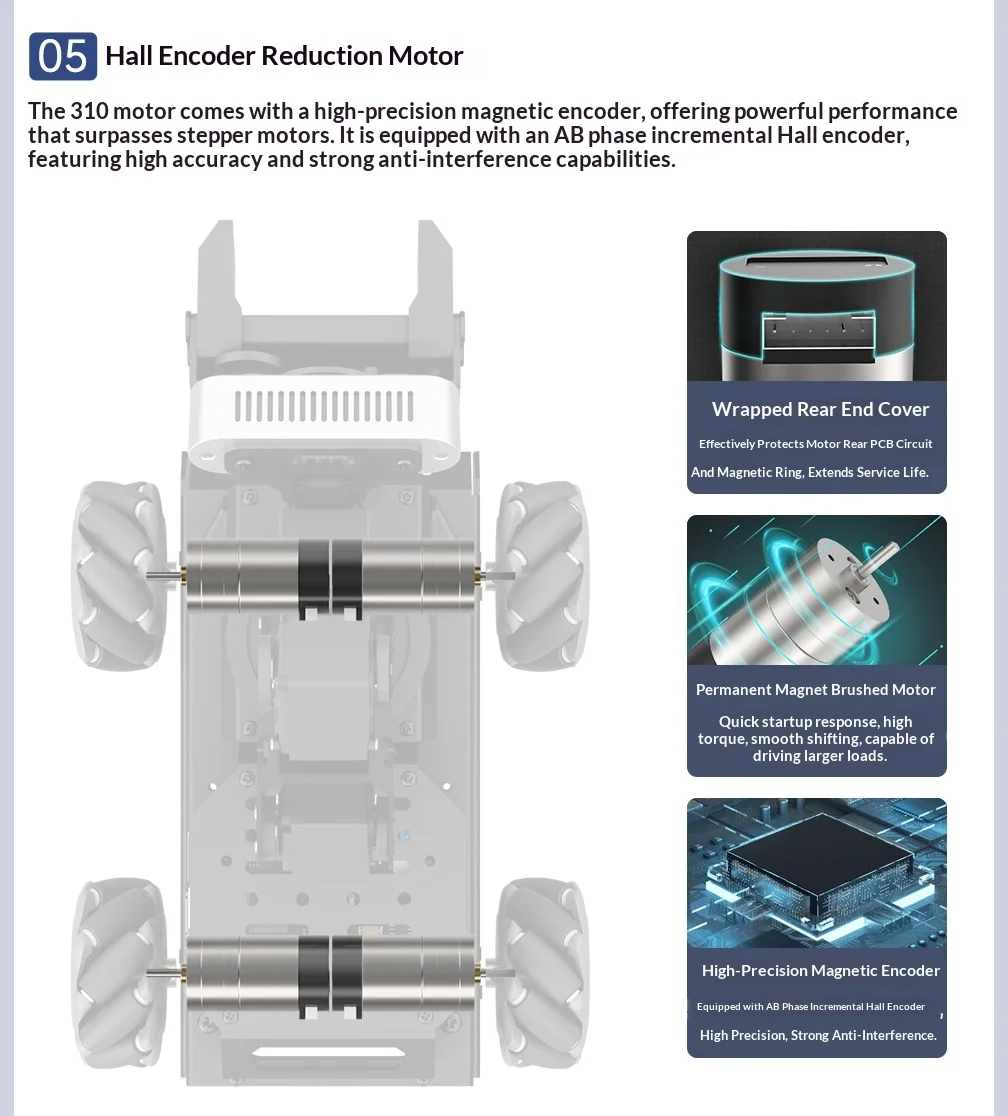 05 Hall Encoder Reduction Motor

The 310 motor comes with a high-precision magnetic encoder, offering powerful performance that surpasses stepper motors. It is equipped with an AB phase incremental Hall encoder, featuring high accuracy and strong anti-interference capabilities.

Wrapped Rear End Cover

Effectively Protects Motor Rear PCB Circuit And Magnetic Ring, Extends Service Life.

Permanent Magnet Brushed Motor

Quick startup response, high torque, smooth shifting, capable of driving larger loads.

High-Precision Magnetic Encoder

Equipped with AB Phase Incremental Hall Encoder ,

High Precision, Strong Anti-Interference.