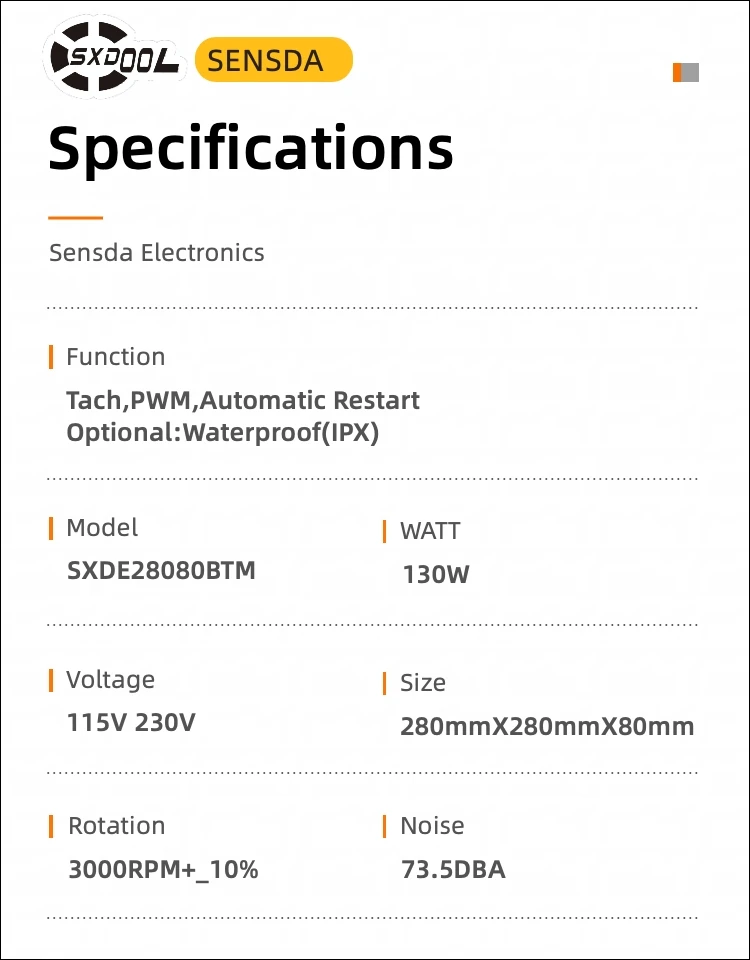 SXDOOL SENSDA

Specifications

Sensda Electronics

Function

Tach,PWM,Automatic Restart
Optional:Waterproof(IPX)

Model

SXDE28080BTM

WATT

130W

Voltage

115V 230V

Size

280mmX280mmX80mm

Rotation

3000RPM+_10%

Noise

73.5DBA