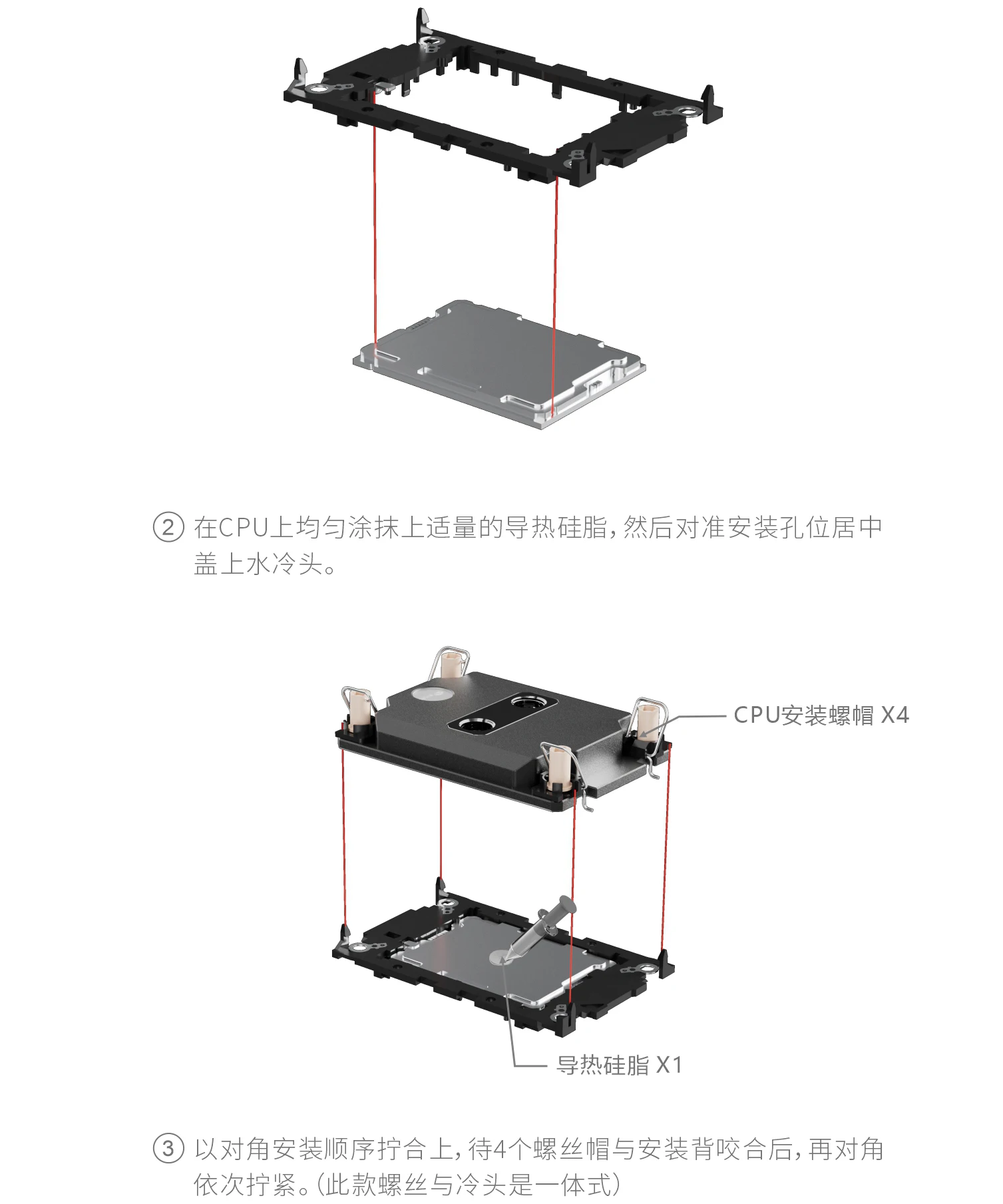 ② 在CPU上均匀涂抹上适量的导热硅脂，然后对准安装孔位居中盖上水冷头。

CPU安装螺帽 X4

导热硅脂 X1

③ 以对角安装顺序拧合上，待4个螺丝帽与安装背咬合后，再对角依次拧紧。（此款螺丝与冷头是一体式）