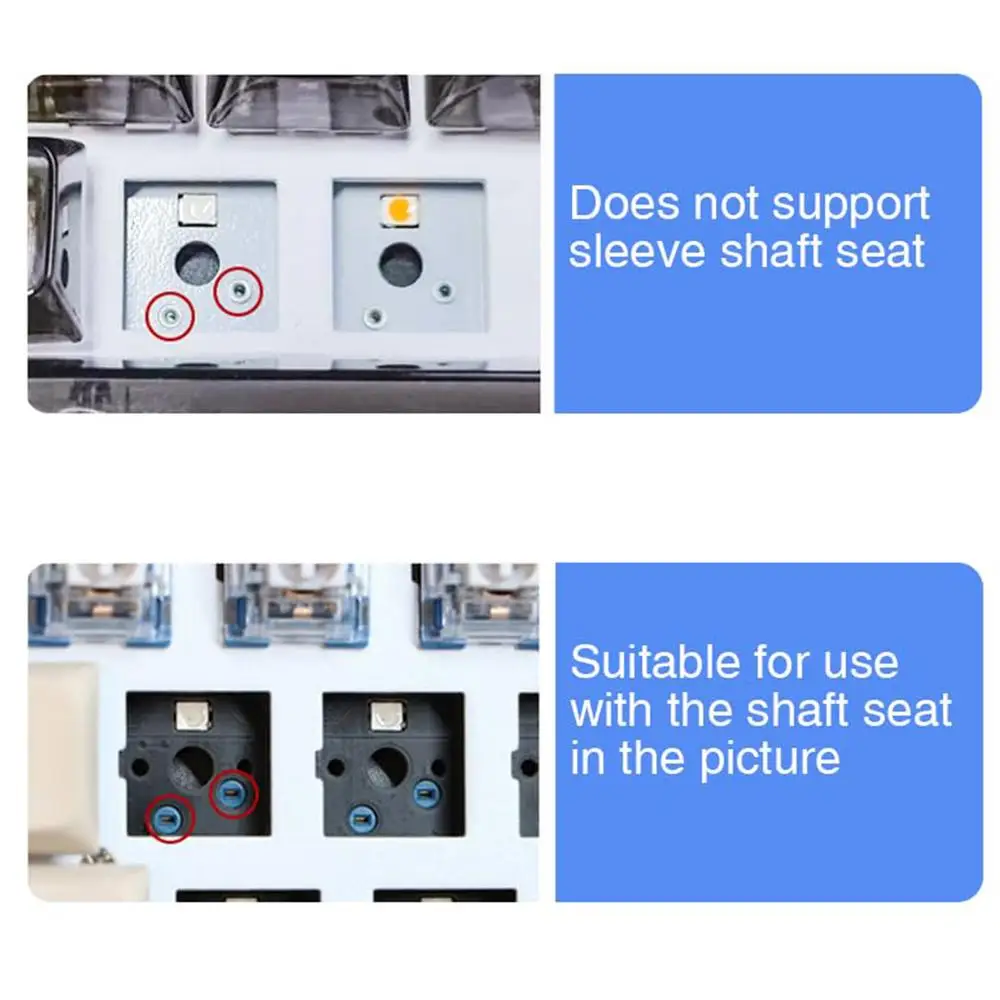 Does not support sleeve shaft seat

Suitable for use with the shaft seat in the picture