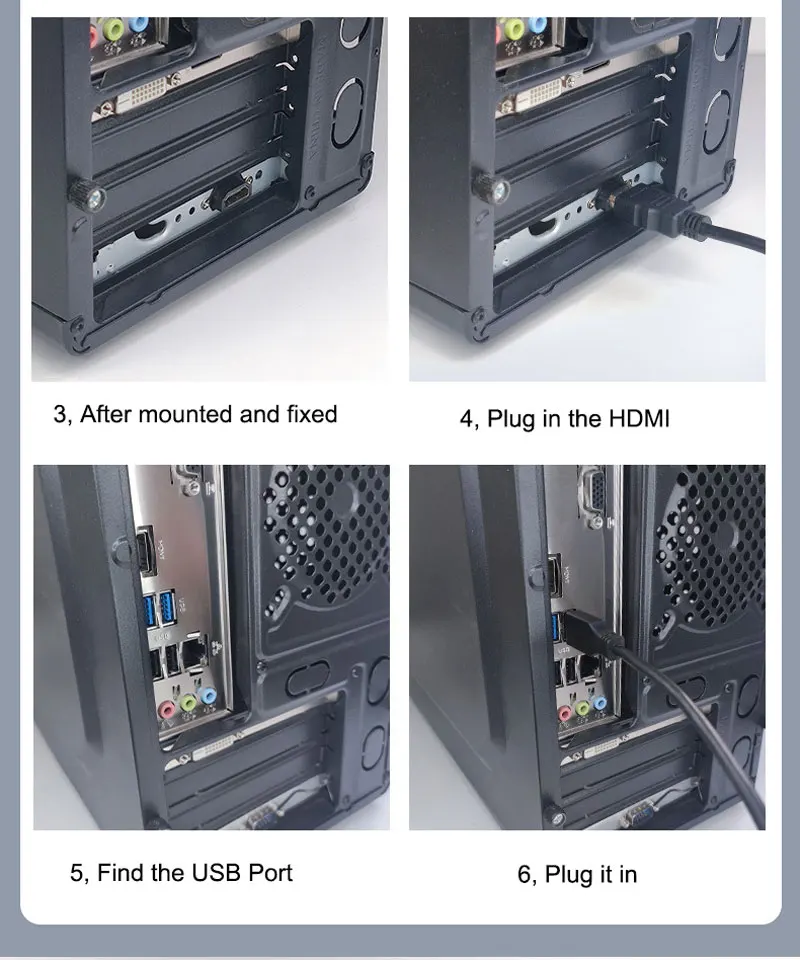 3, After mounted and fixed

4, Plug in the HDMI

5, Find the USB Port

6, Plug it in