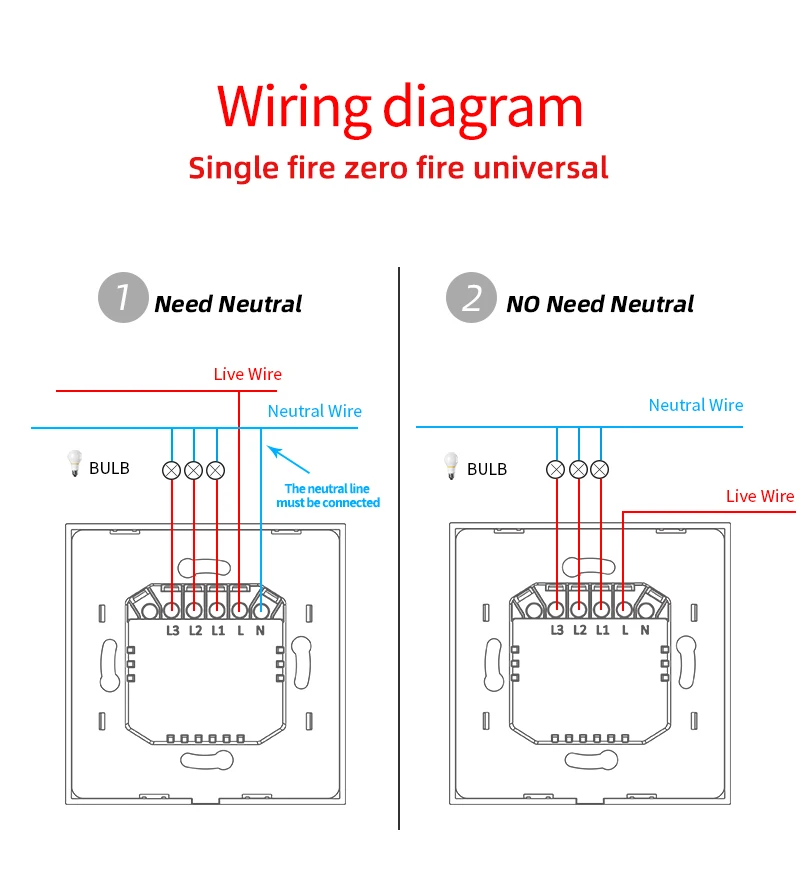 Wiring diagram
Single fire zero fire universal

1 Need Neutral

Live Wire
Neutral Wire
BULB
The neutral line must be connected
L3 L2 L1 L N

2 NO Need Neutral

Neutral Wire
BULB
Live Wire
L3 L2 L1 L N