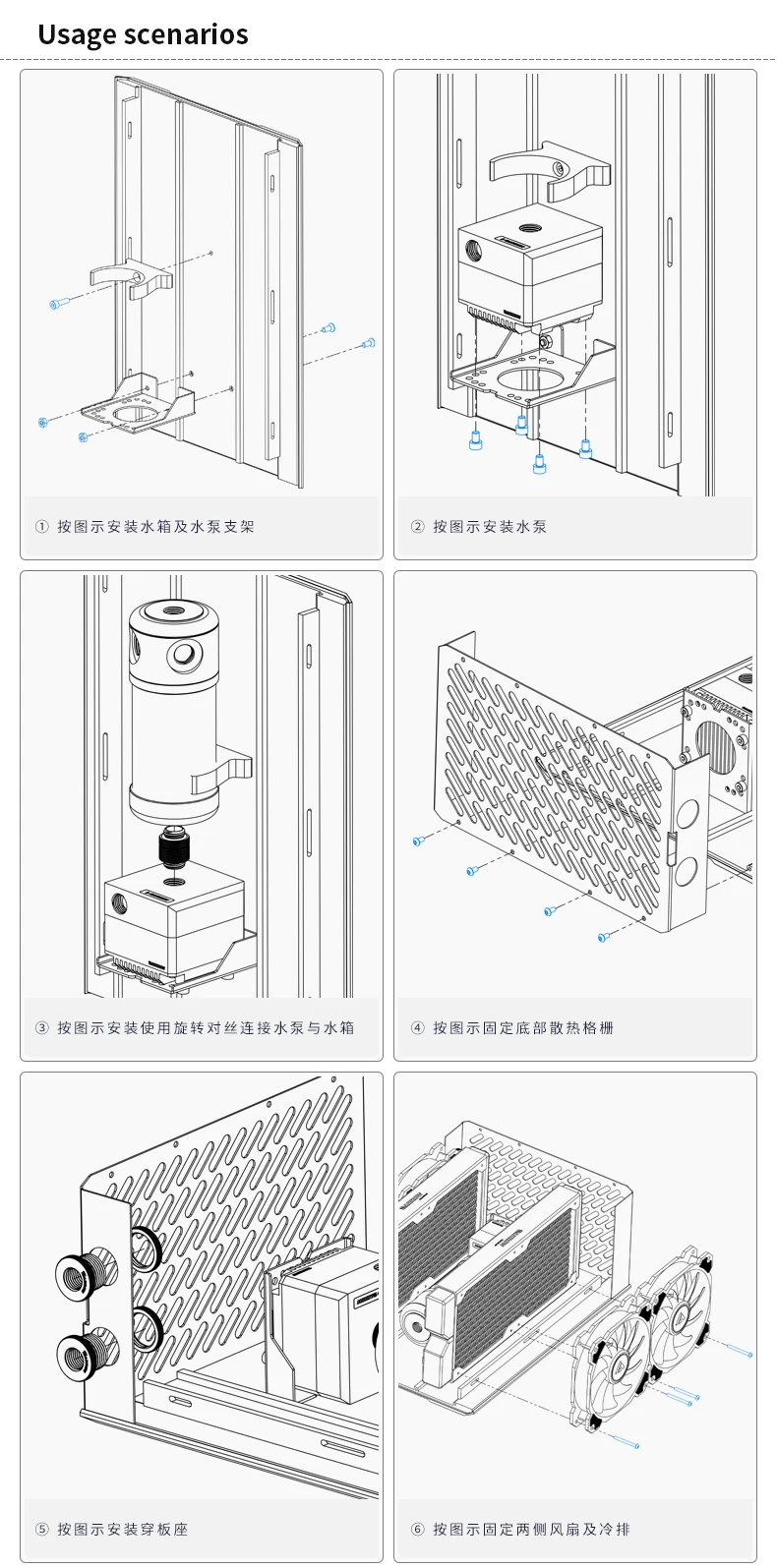 Usage scenarios

① 按图示安装水箱及水泵支架

② 按图示安装水泵

③ 按图示安装使用旋转对丝连接水泵与水箱

④ 按图示固定底部散热格栅

⑤ 按图示安装穿板座

⑥ 按图示固定两侧风扇及冷排