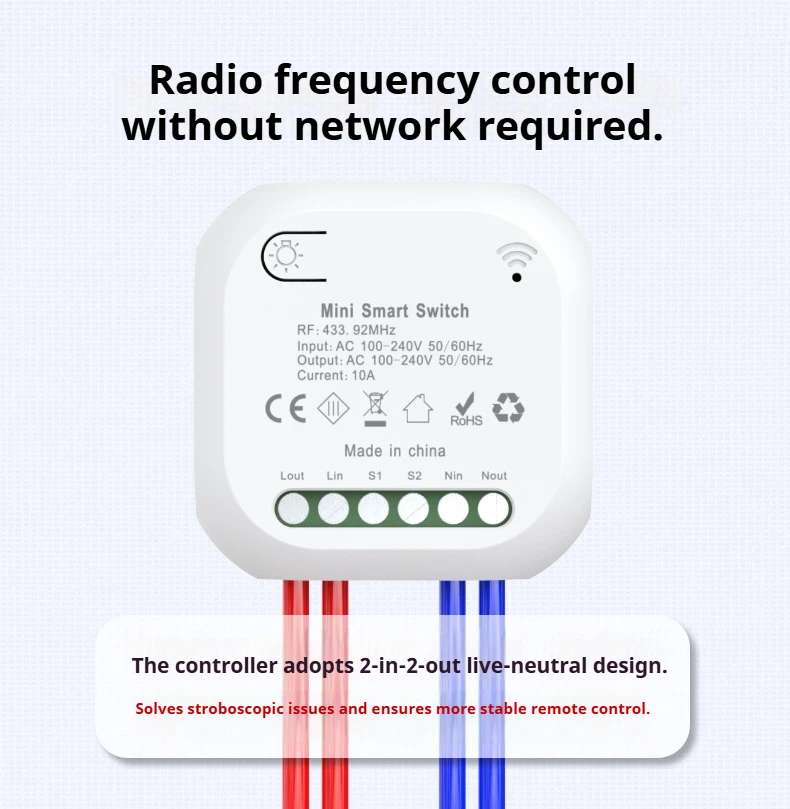 Radio frequency control without network required.

Mini Smart Switch
RF: 433. 92MHz
Input: AC 100-240V 50/60Hz
Output: AC 100-240V 50/60Hz
Current: 10A

CE
RoHS

Made in china

Lout Lin S1 S2 Nin Nout

The controller adopts 2-in-2-out live-neutral design.

Solves stroboscopic issues and ensures more stable remote control.