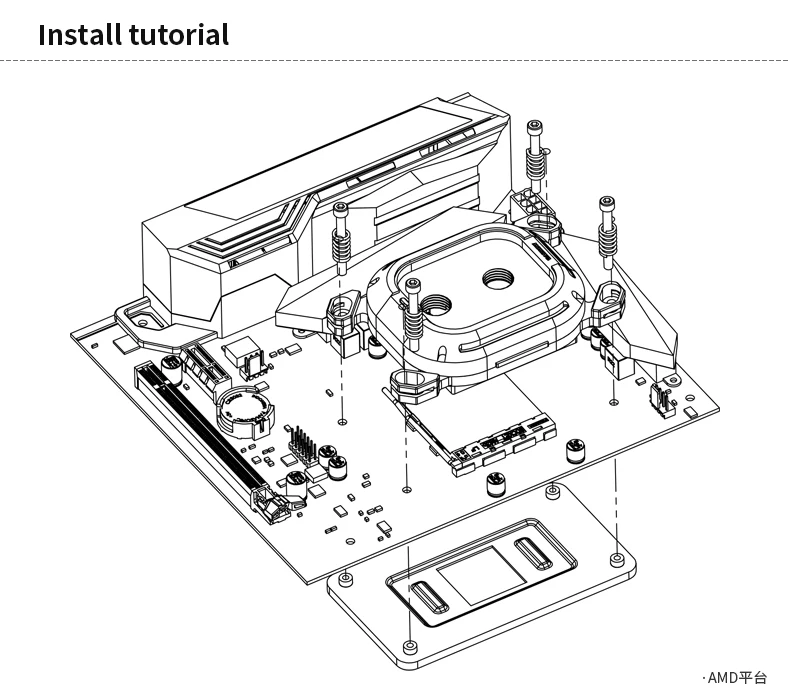 Install tutorial

·AMD平台