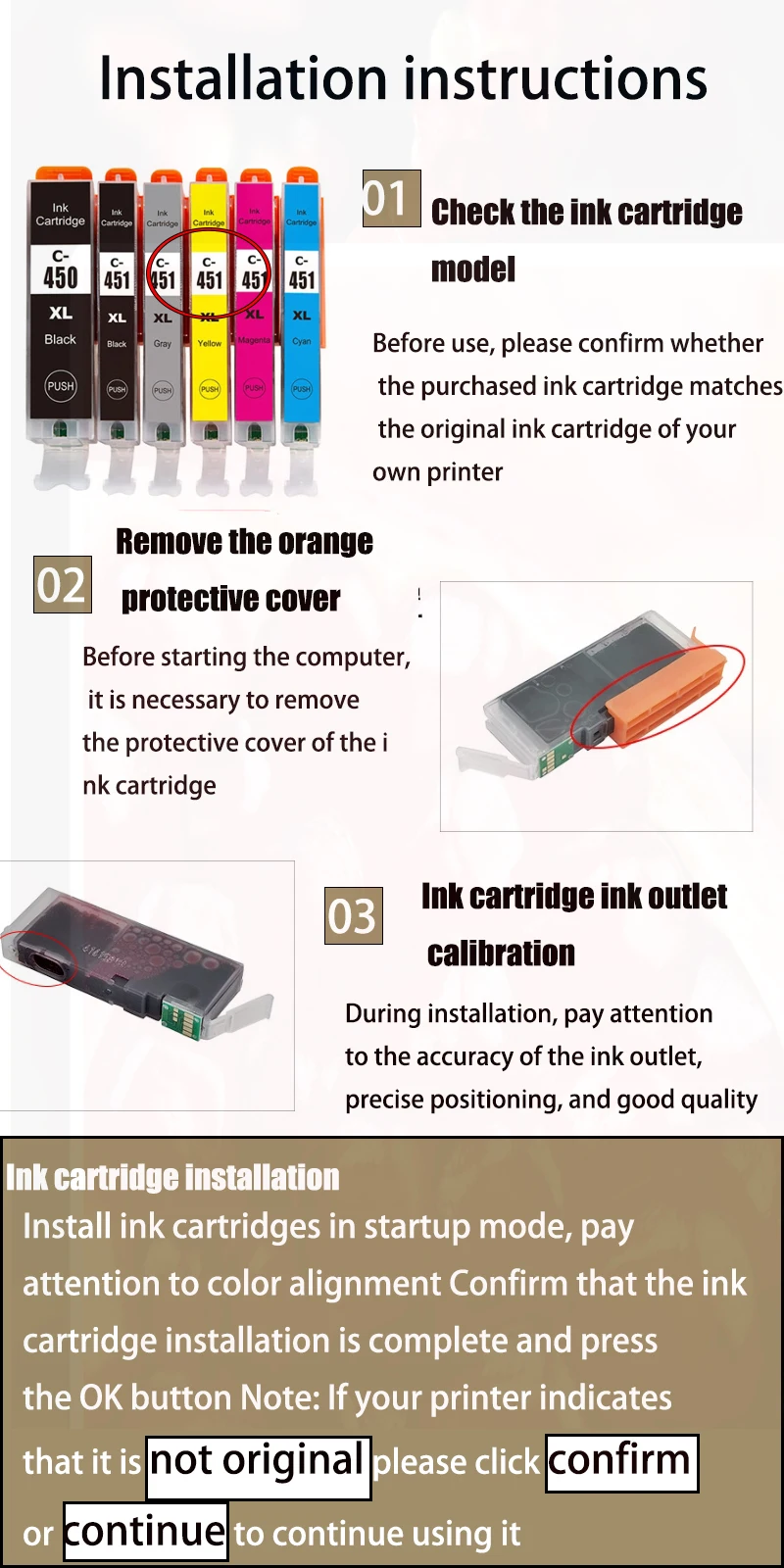 Installation instructions

Ink Cartridge C-450 XL Black PUSH

Ink Cartridge C-451 XL Black PUSH

Ink Cartridge C-451 XL Gray PUSH

Ink Cartridge C-451 XL Yellow PUSH

Ink Cartridge C-451 XL Magenta PUSH

Ink Cartridge C-451 XL Cyan PUSH

01 Check the ink cartridge model

Before use, please confirm whether the purchased ink cartridge matches the original ink cartridge of your own printer

02 Remove the orange protective cover

Before starting the computer, it is necessary to remove the protective cover of the i nk cartridge

03 Ink cartridge ink outlet calibration

During installation, pay attention to the accuracy of the ink outlet, precise positioning, and good quality

Ink cartridge installation

Install ink cartridges in startup mode, pay attention to color alignment Confirm that the ink cartridge installation is complete and press the OK button Note: If your printer indicates that it is not original please click confirm or continue to continue using it