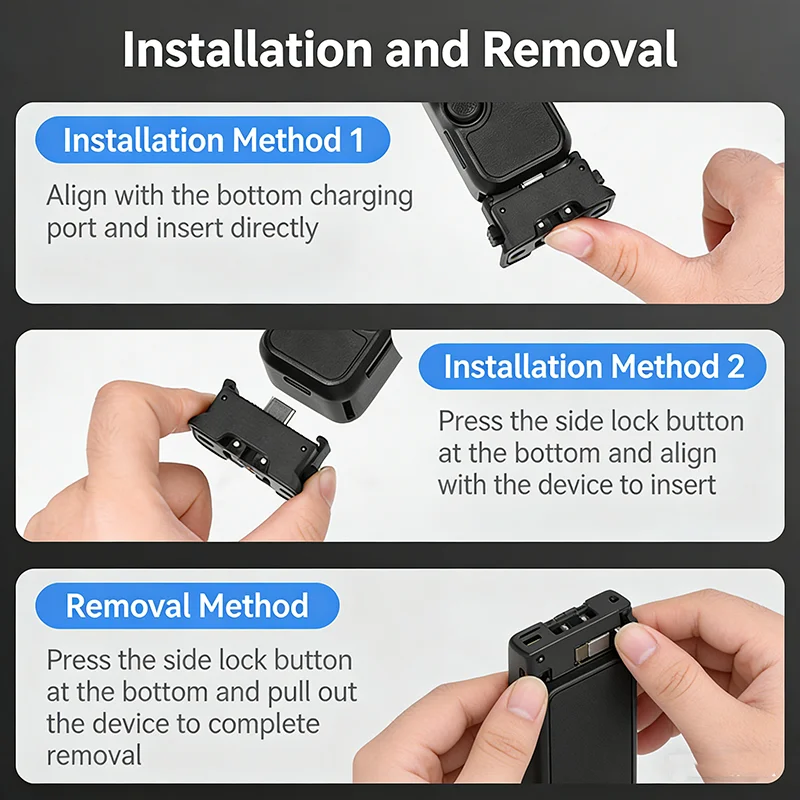 Installation and Removal

Installation Method 1

Align with the bottom charging port and insert directly

Installation Method 2

Press the side lock button at the bottom and align with the device to insert

Removal Method

Press the side lock button at the bottom and pull out the device to complete removal