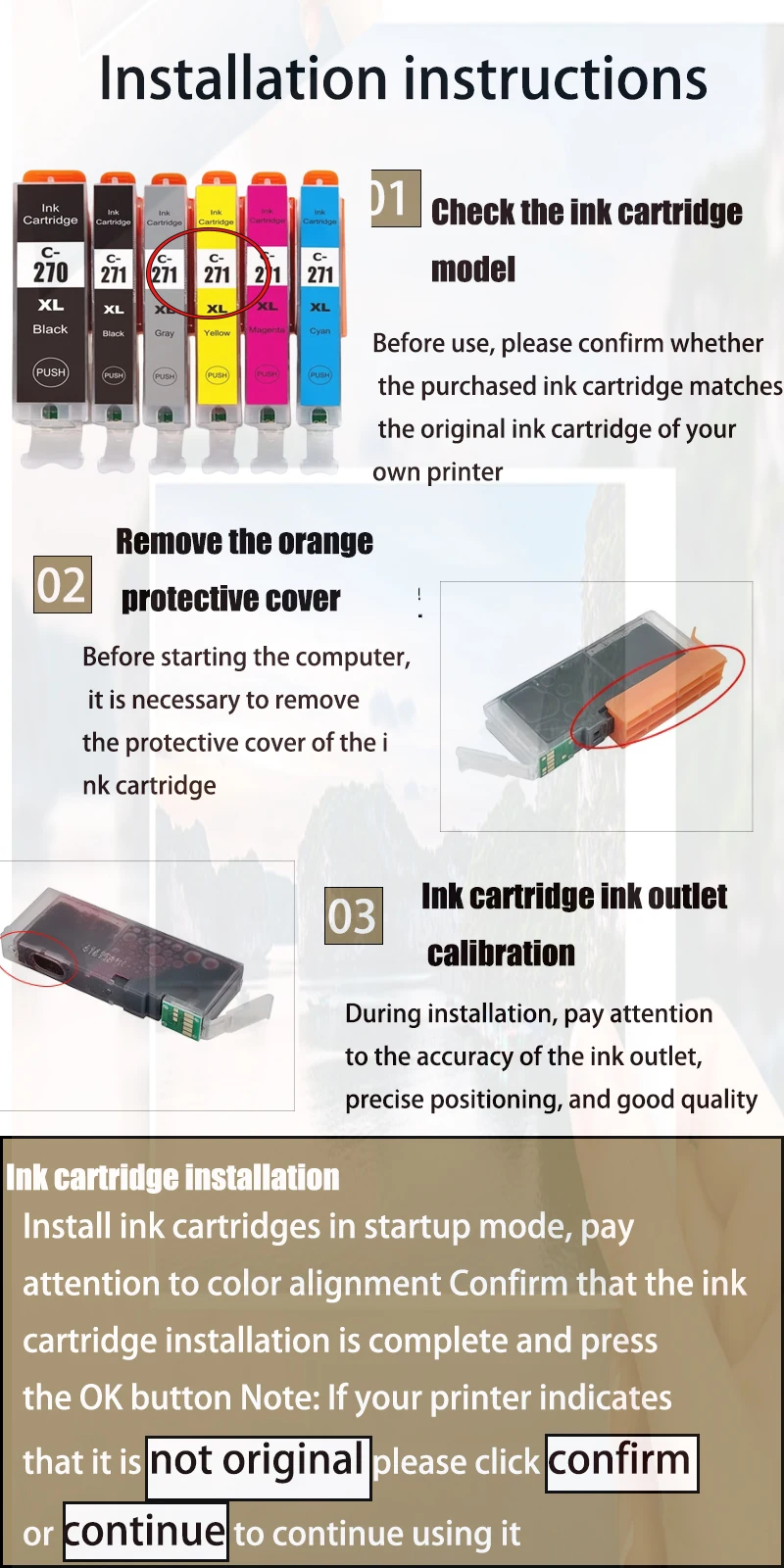 Installation instructions

Ink Cartridge C-270 XL Black PUSH

Ink Cartridge C-271 XL Black PUSH

Ink Cartridge C-271 XL Gray PUSH

Ink Cartridge C-271 XL Yellow PUSH

Ink Cartridge C-271 XL Magenta PUSH

Ink Cartridge C-271 XL Cyan PUSH

01 Check the ink cartridge model

Before use, please confirm whether the purchased ink cartridge matches the original ink cartridge of your own printer

02 Remove the orange protective cover

Before starting the computer, it is necessary to remove the protective cover of the i nk cartridge

03 Ink cartridge ink outlet calibration

During installation, pay attention to the accuracy of the ink outlet, precise positioning, and good quality

Ink cartridge installation

Install ink cartridges in startup mode, pay attention to color alignment Confirm that the ink cartridge installation is complete and press the OK button Note: If your printer indicates that it is not original please click confirm or continue to continue using it