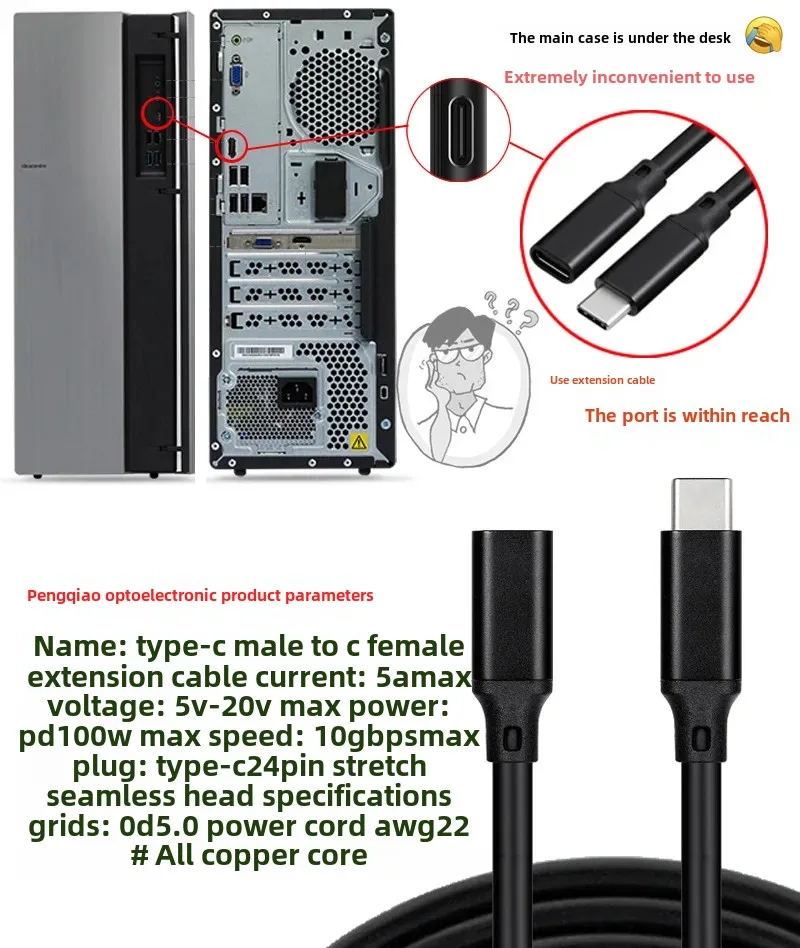 The main case is under the desk

Extremely inconvenient to use

Use extension cable

The port is within reach

Pengqiao optoelectronic product parameters

Name: type-c male to c female extension cable current: 5amax voltage: 5v-20v max power: pd100w max speed: 10gbpsmax plug: type-c24pin stretch seamless head specifications grids: 0d5.0 power cord awg22 # All copper core