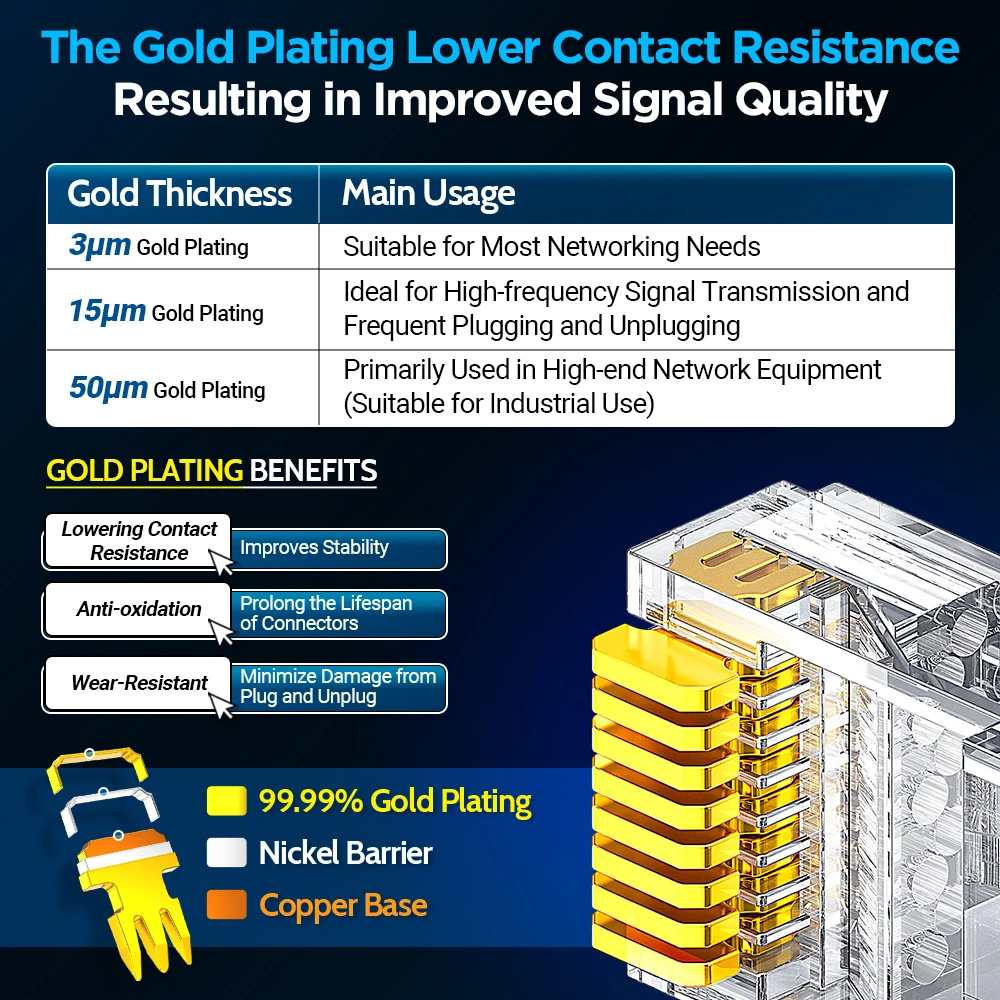 The Gold Plating Lower Contact Resistance
Resulting in Improved Signal Quality

| Gold Thickness | Main Usage |
|---|---|
| 3μm Gold Plating | Suitable for Most Networking Needs |
| 15μm Gold Plating | Ideal for High-frequency Signal Transmission and Frequent Plugging and Unplugging |
| 50μm Gold Plating | Primarily Used in High-end Network Equipment (Suitable for Industrial Use) |

GOLD PLATING BENEFITS

Lowering Contact Resistance
Improves Stability

Anti-oxidation
Prolong the Lifespan of Connectors

Wear-Resistant
Minimize Damage from Plug and Unplug

99.99% Gold Plating
Nickel Barrier
Copper Base