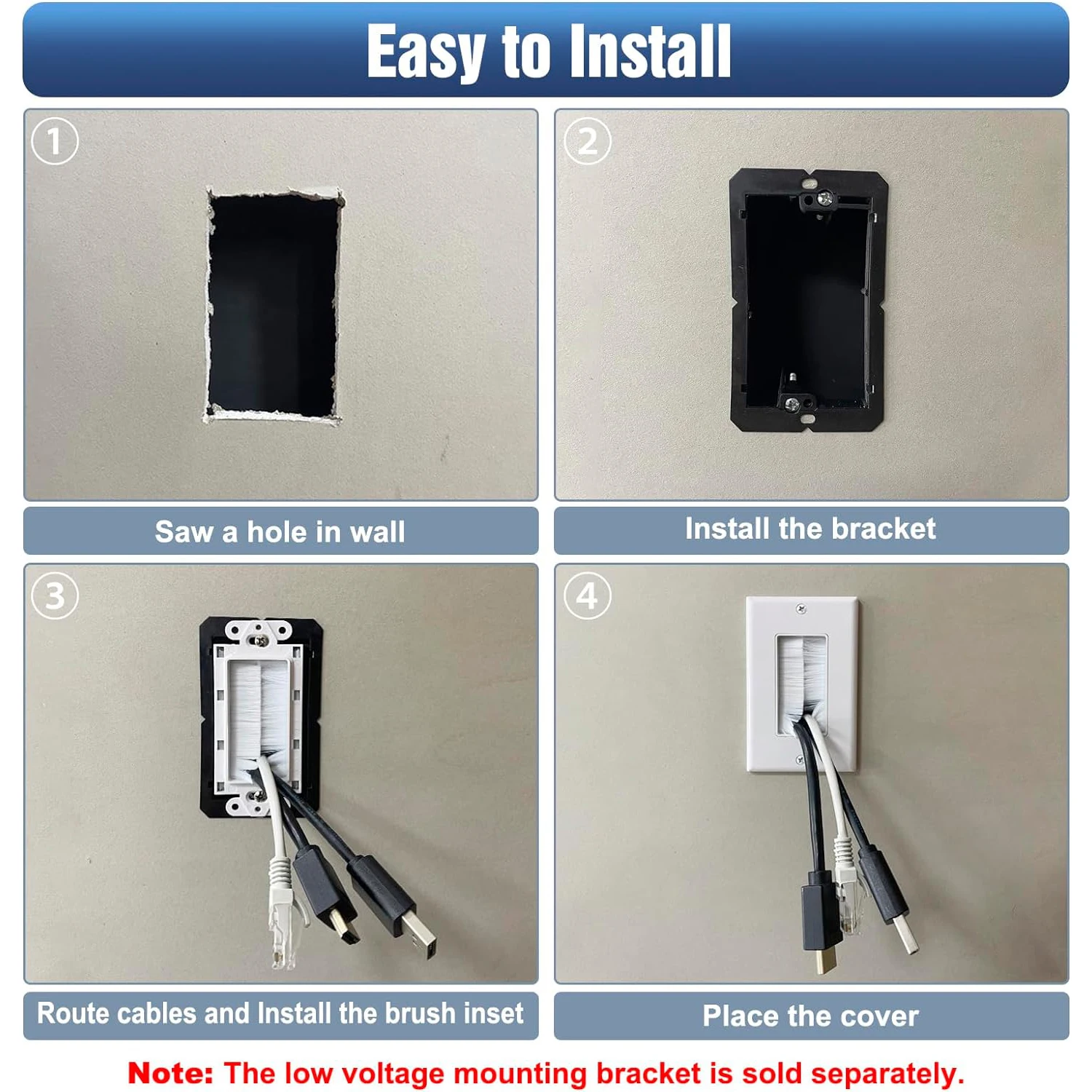 Easy to Install

1

Saw a hole in wall

2

Install the bracket

3

Route cables and Install the brush inset

4

Place the cover

Note: The low voltage mounting bracket is sold separately.