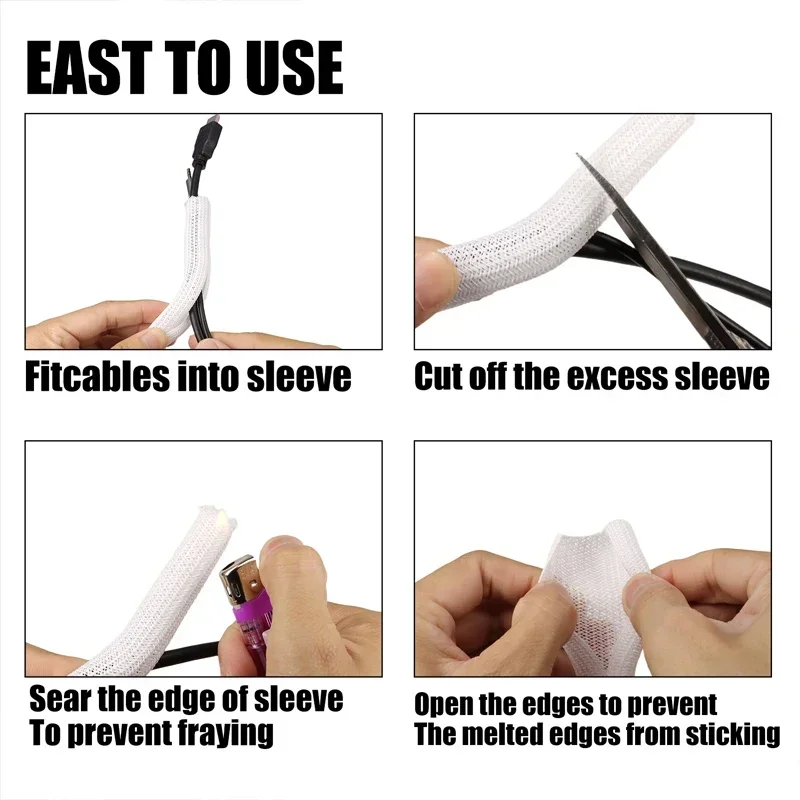 EAST TO USE

Fitcables into sleeve

Cut off the excess sleeve

Sear the edge of sleeve
To prevent fraying

Open the edges to prevent
The melted edges from sticking